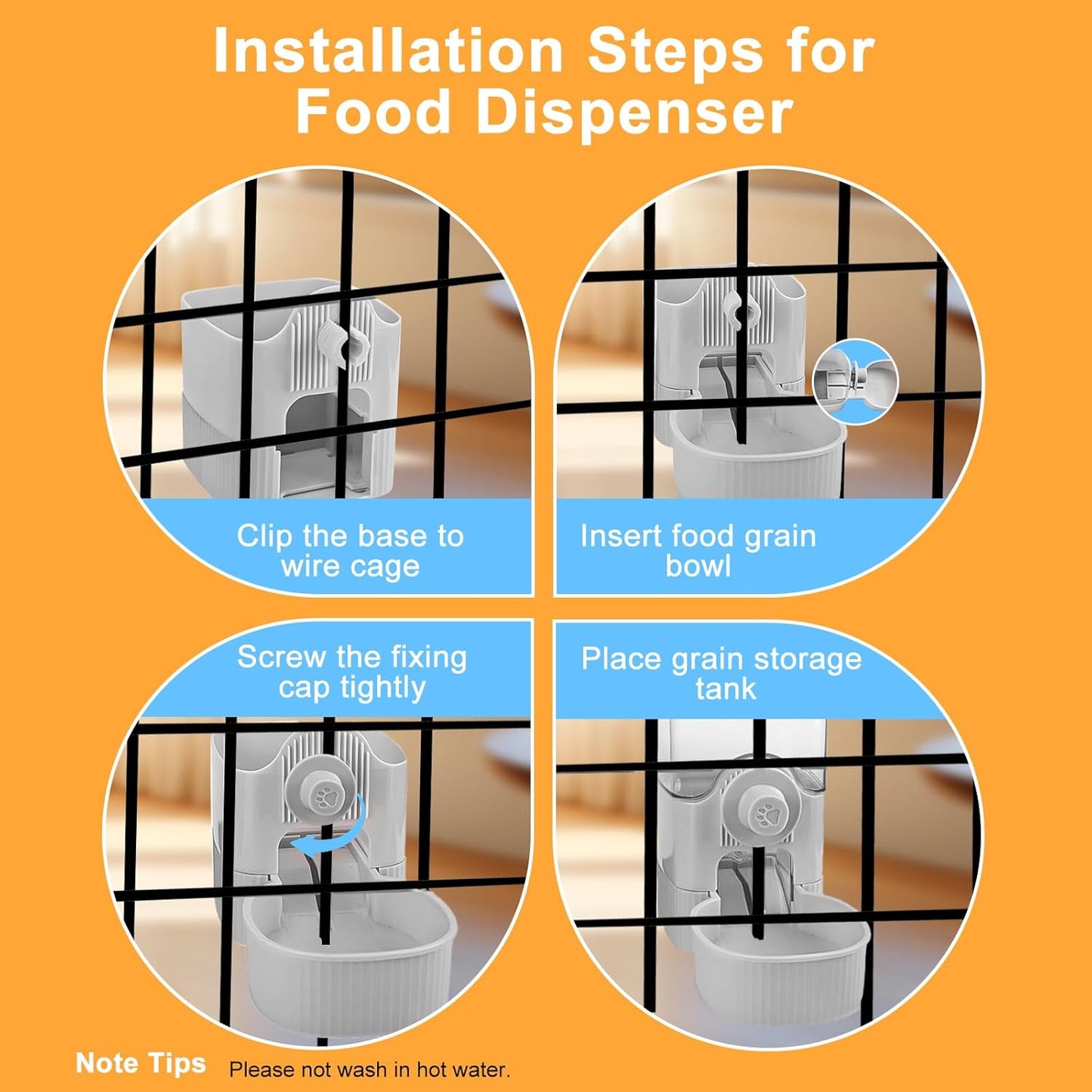 Installation Steps for Food Dispenser

Clip the base to wire cage

Insert food grain bowl

Screw the fixing cap tightly

Place grain storage tank

Note Tips Please not wash in hot water.