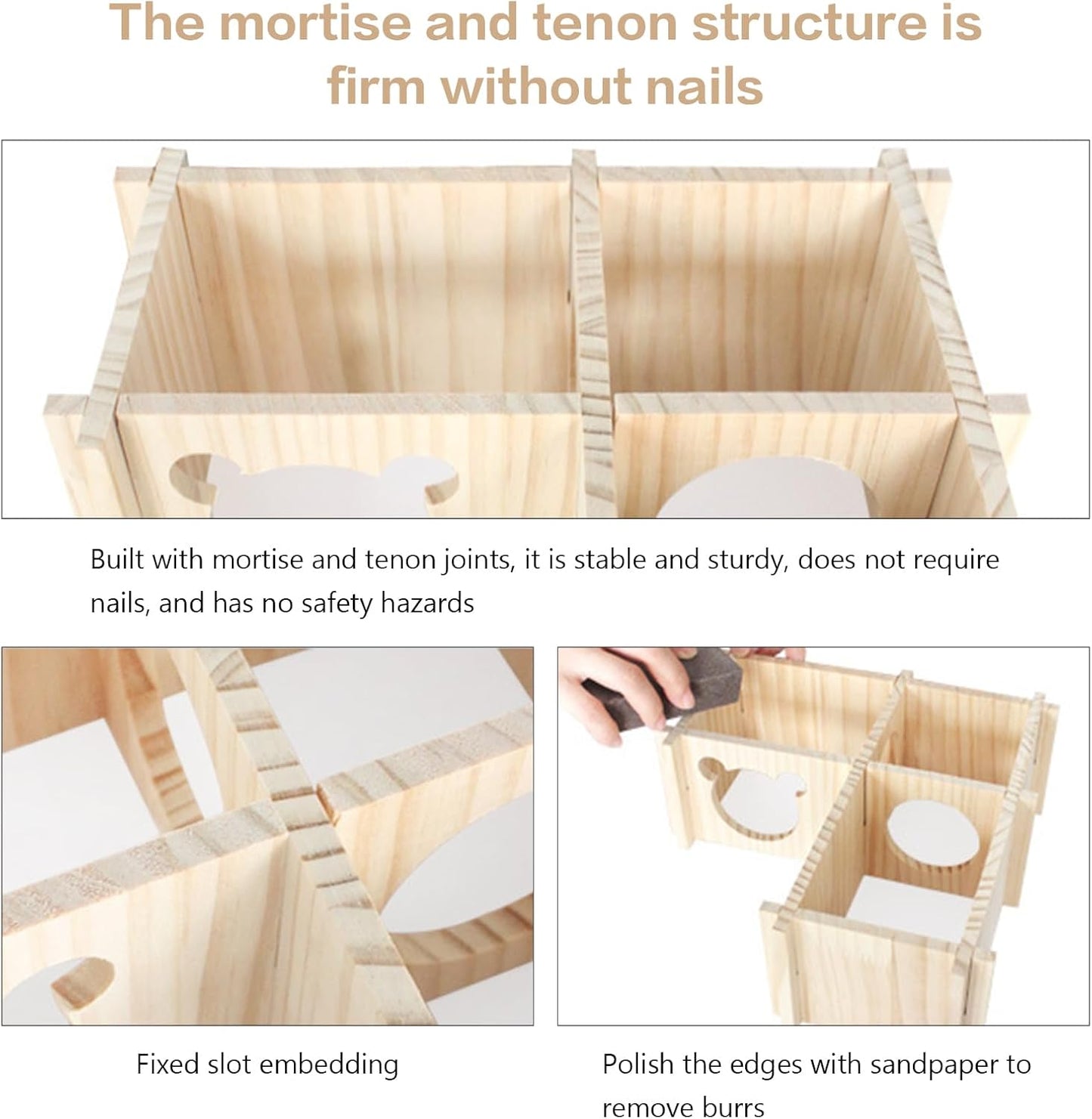 The mortise and tenon structure is firm without nails

Built with mortise and tenon joints, it is stable and sturdy, does not require nails, and has no safety hazards

Fixed slot embedding

Polish the edges with sandpaper to remove burrs