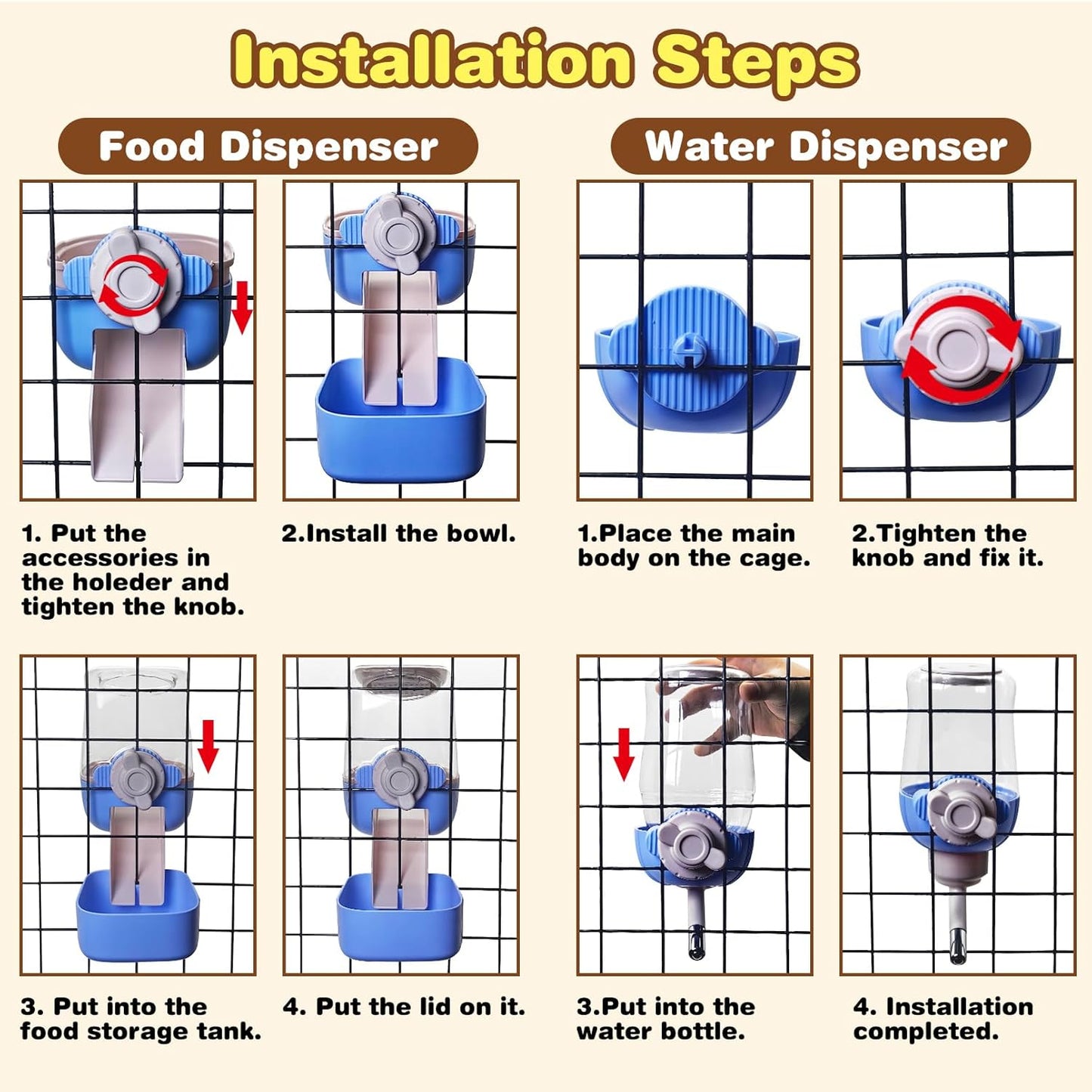 Installation Steps

Food Dispenser

1. Put the accessories in the holeder and tighten the knob.

2.Install the bowl.

3. Put into the food storage tank.

4. Put the lid on it.

Water Dispenser

1.Place the main body on the cage.

2.Tighten the knob and fix it.

3.Put into the water bottle.

4. Installation completed.