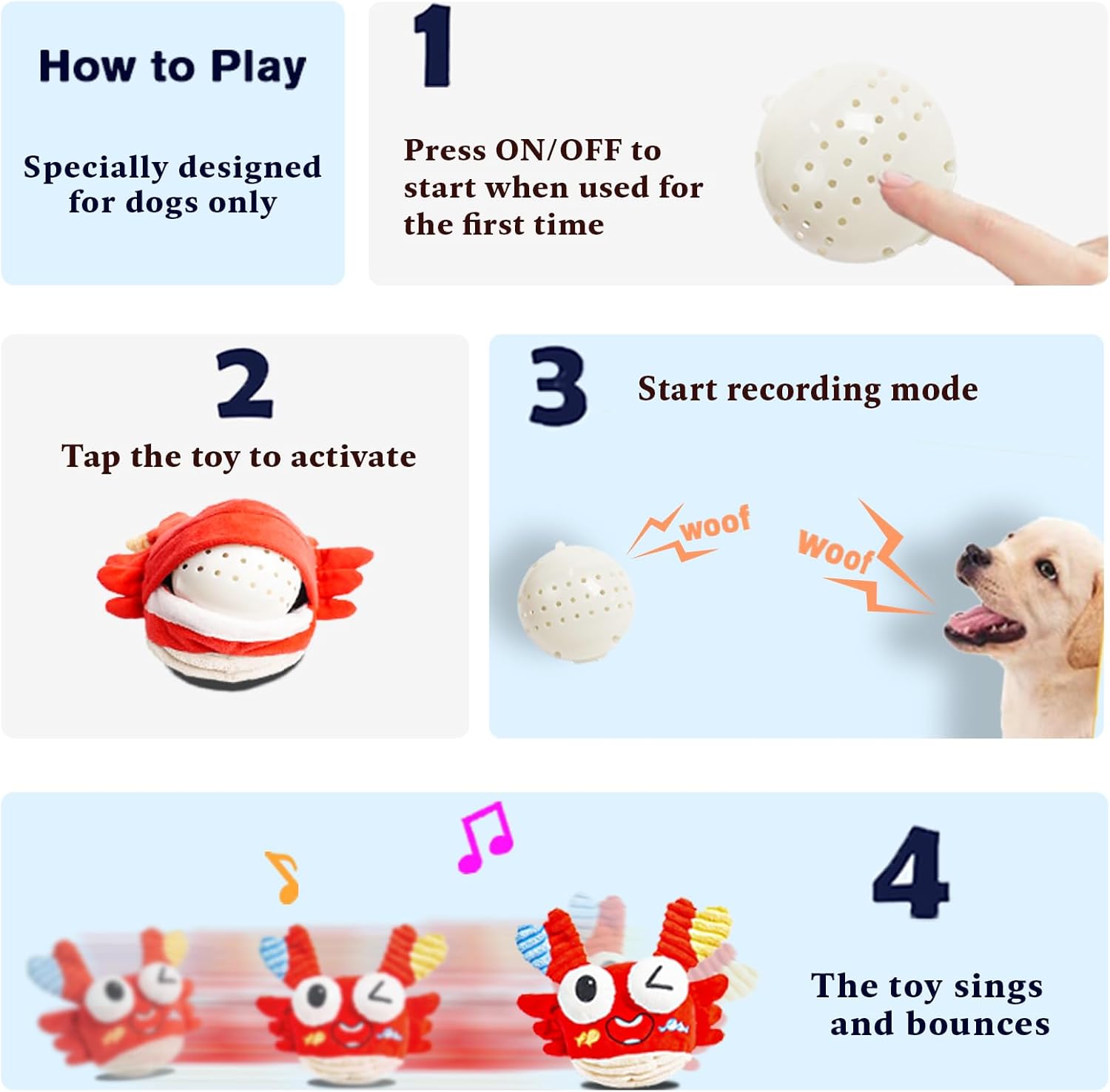 How to Play

Specially designed for dogs only

1

Press ON/OFF to start when used for the first time

2

Tap the toy to activate

3

Start recording mode

woof

Woof

4

The toy sings and bounces