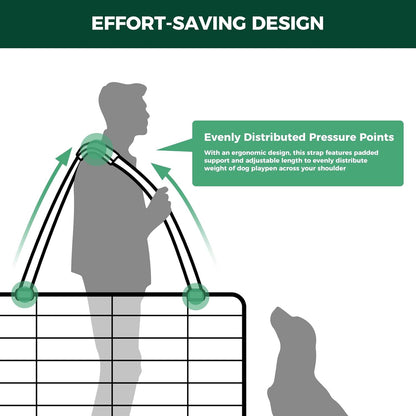 EFFORT-SAVING DESIGN

Evenly Distributed Pressure Points

With an ergonomic design, this strap features padded support and adjustable length to evenly distribute weight of dog playpen across your shoulder