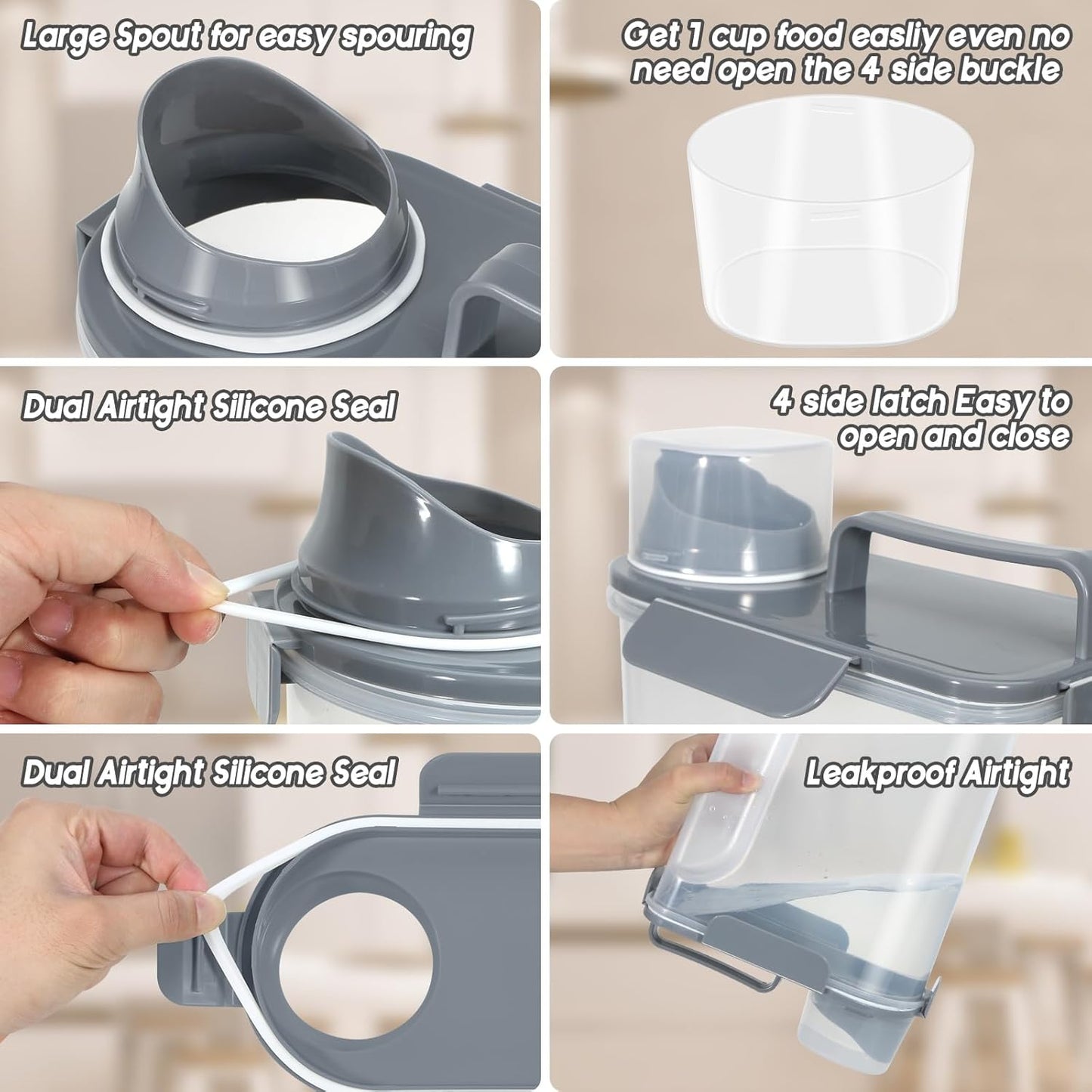 Large Spout for easy spouring

Get 1 cup food easliy even no need open the 4 side buckle

Dual Airtight Silicone Seal

4 side latch Easy to open and close

Dual Airtight Silicone Seal

Leakproof Airtight