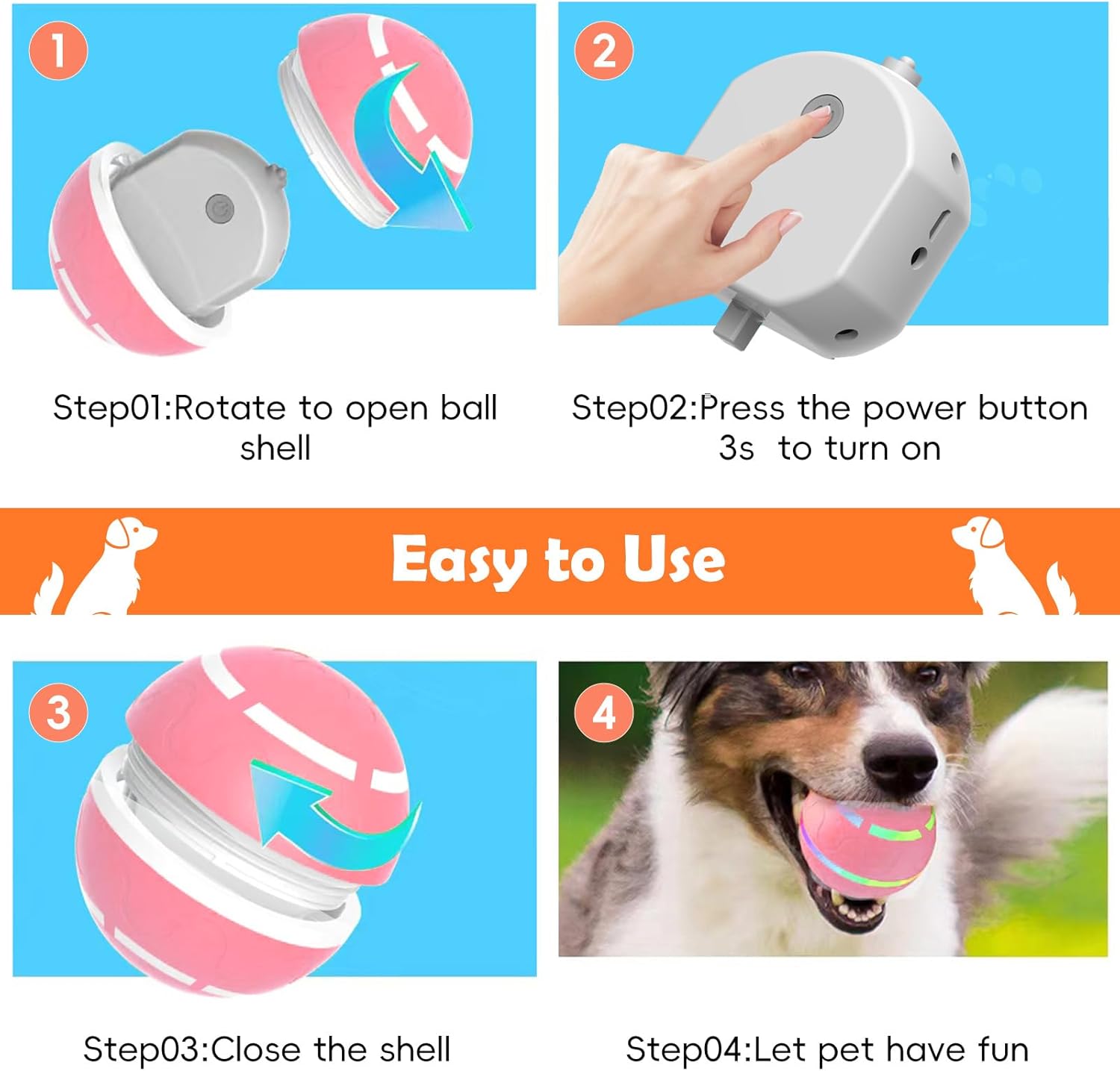 1

Step01:Rotate to open ball shell

2

Step02:Press the power button 3s to turn on

Easy to Use

3

Step03:Close the shell

4

Step04:Let pet have fun