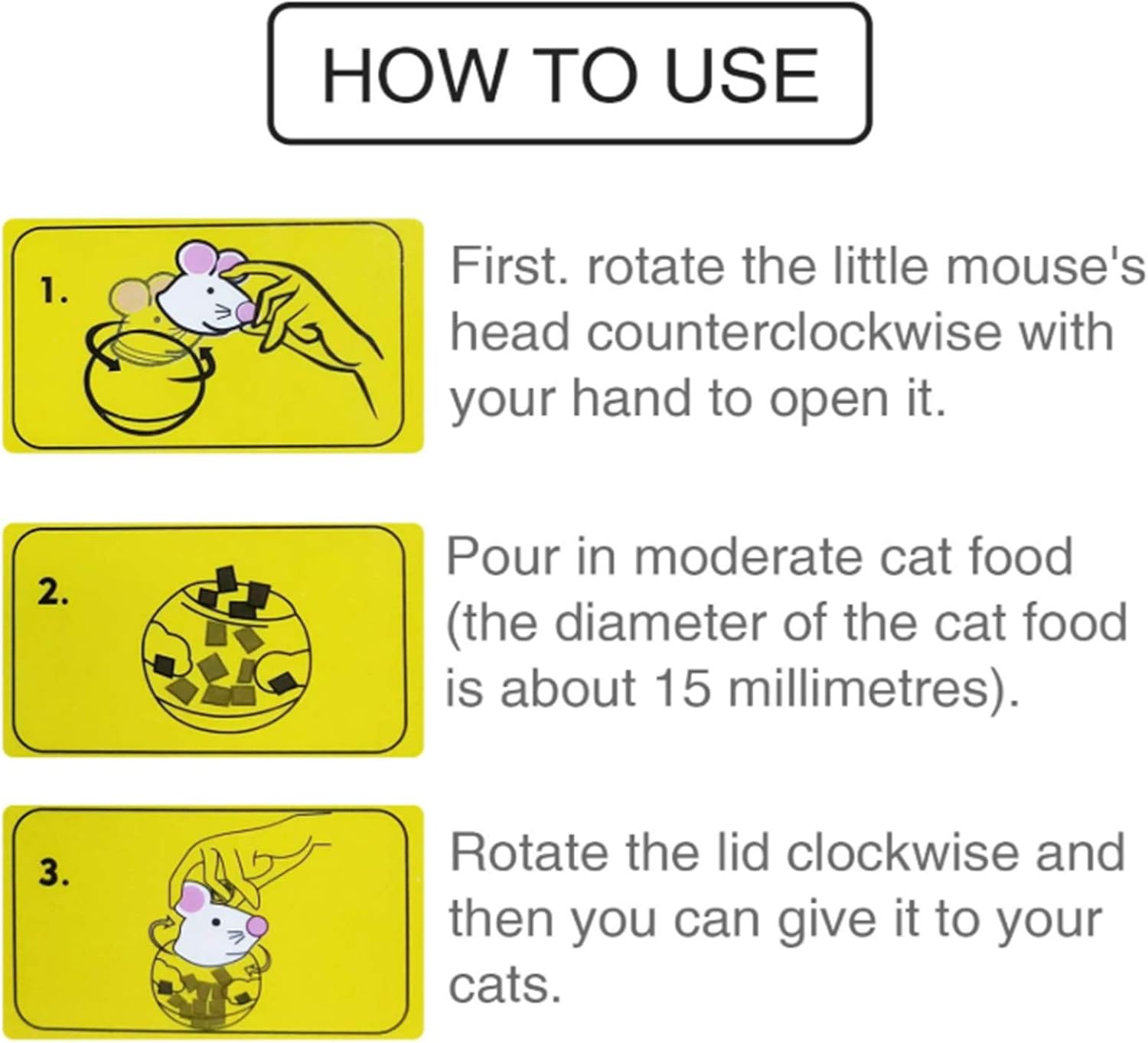 HOW TO USE

1.

First. rotate the little mouse's head counterclockwise with your hand to open it.

2.

Pour in moderate cat food (the diameter of the cat food is about 15 millimetres).

3.

Rotate the lid clockwise and then you can give it to your cats.