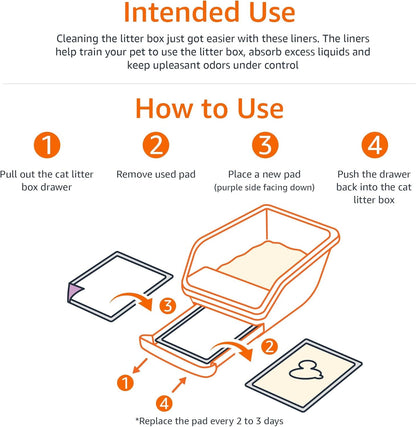 Intended Use

Cleaning the litter box just got easier with these liners. The liners help train your pet to use the litter box, absorb excess liquids and keep upleasant odors under control

How to Use

1
Pull out the cat litter box drawer

2
Remove used pad

3
Place a new pad
(purple side facing down)

4
Push the drawer back into the cat litter box

3

2

1

4

*Replace the pad every 2 to 3 days