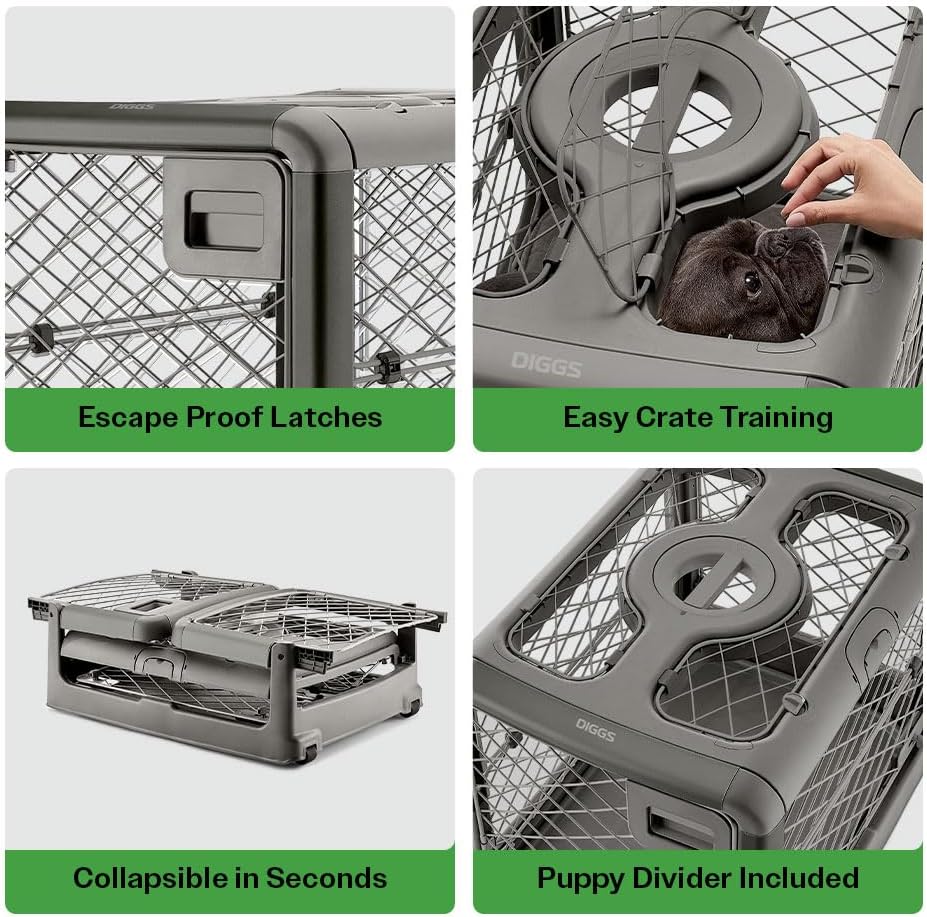 DIGGS

Escape Proof Latches

DIGGS

Easy Crate Training

Collapsible in Seconds

DIGGS

Puppy Divider Included