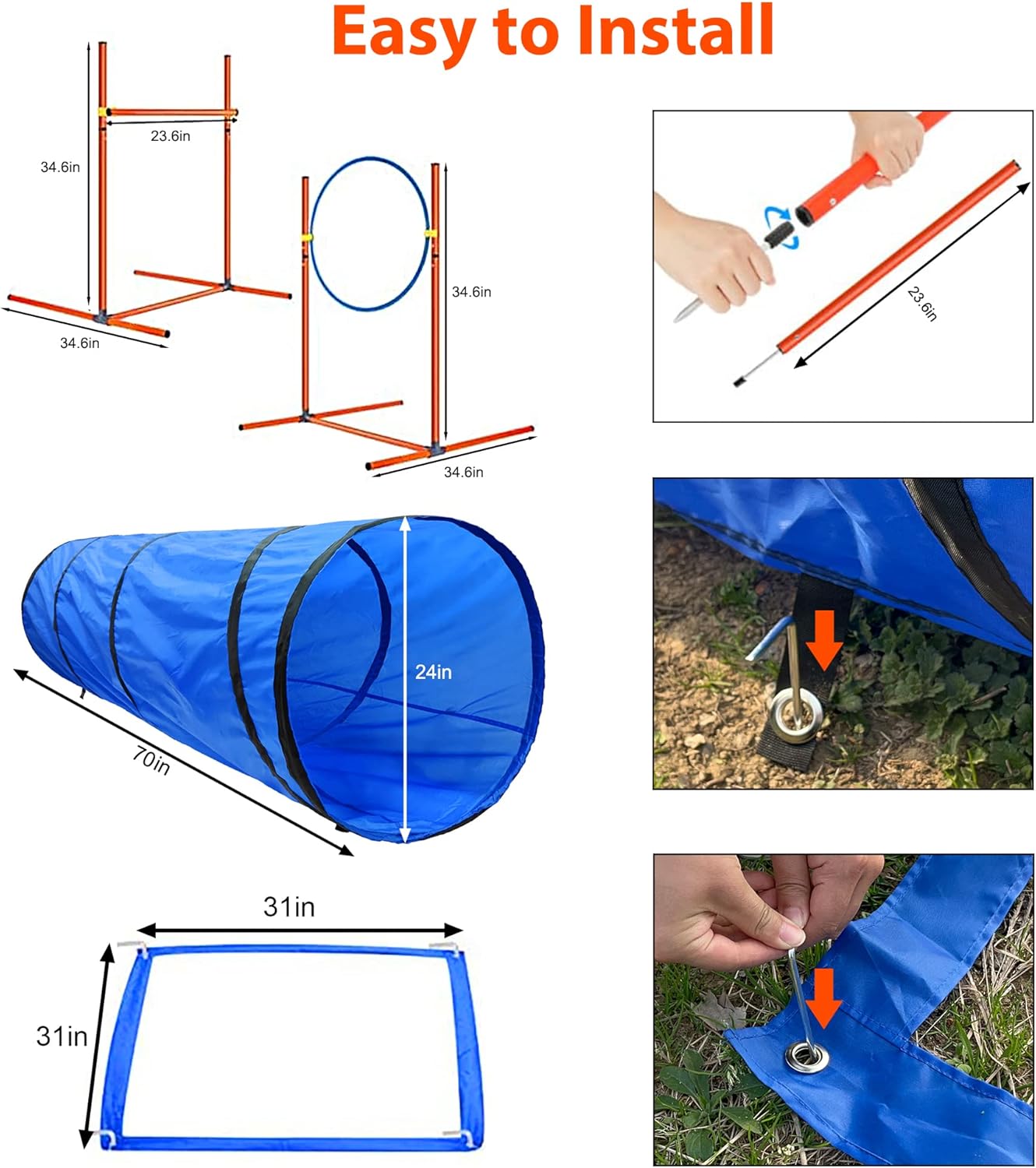 Easy to Install

23.6in

34.6in

34.6in

34.6in

34.6in

23.6in

24in

70in

31in

31in