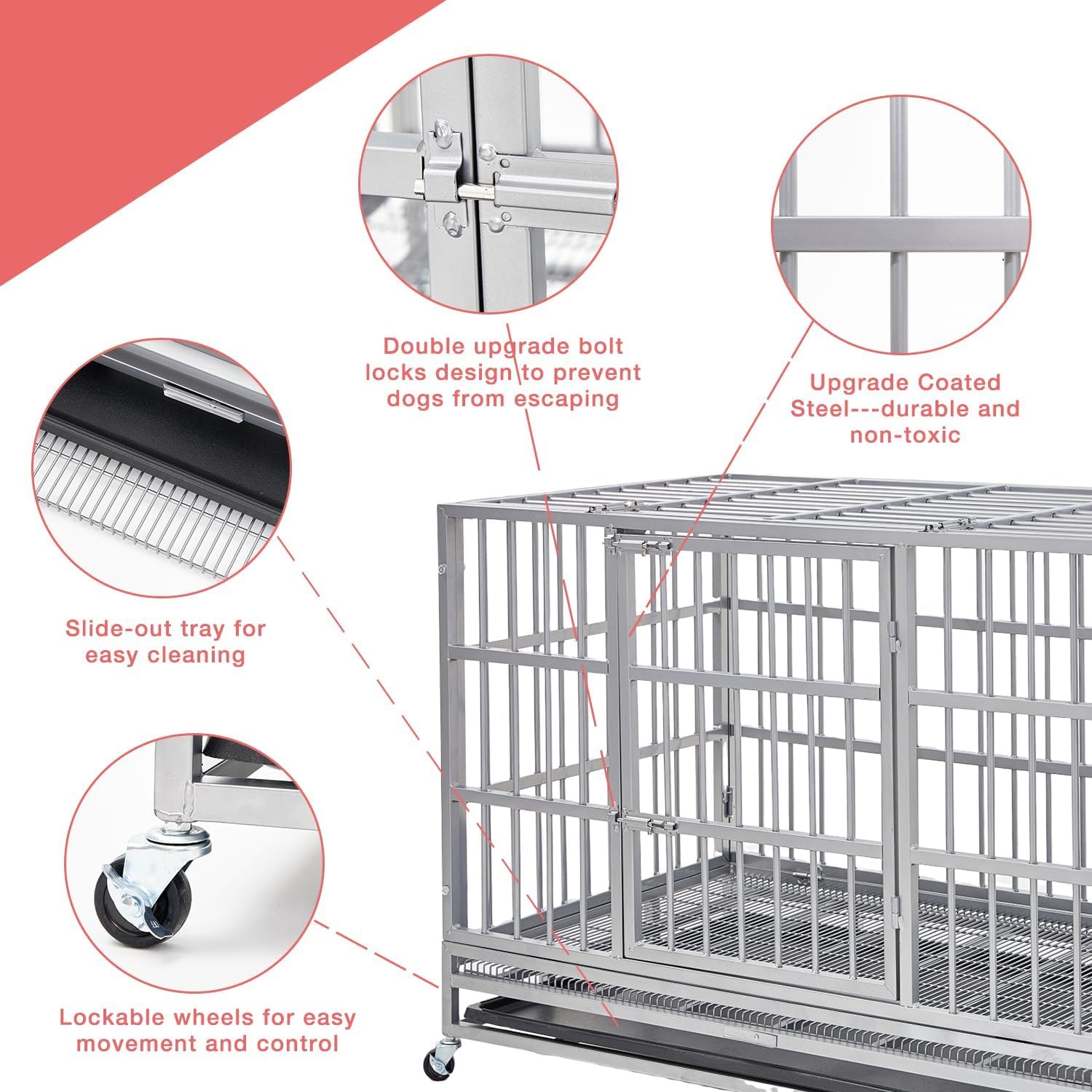 Double upgrade bolt locks design to prevent dogs from escaping

Upgrade Coated Steel---durable and non-toxic

Slide-out tray for easy cleaning

Lockable wheels for easy movement and control