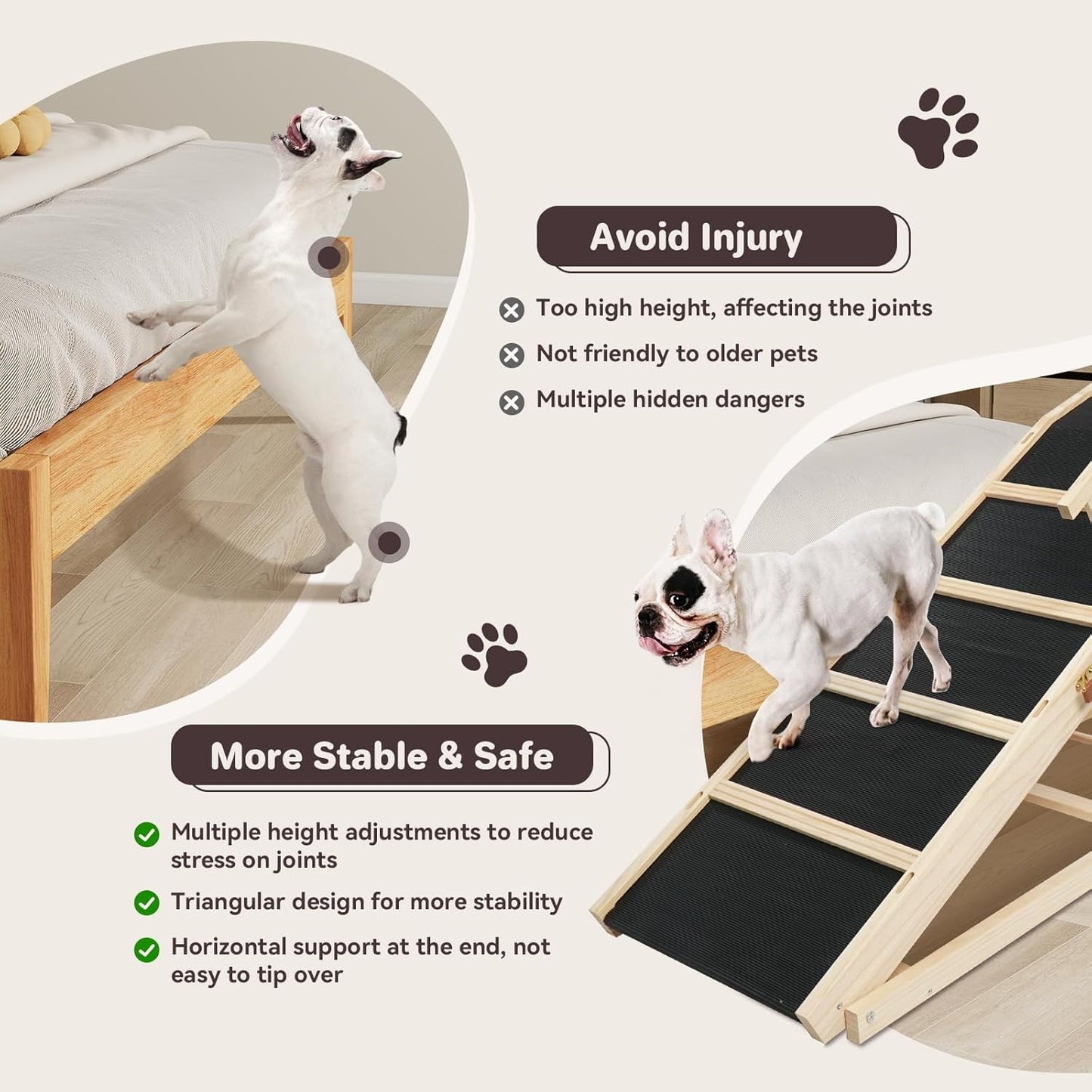 Avoid Injury

Too high height, affecting the joints

Not friendly to older pets

Multiple hidden dangers

More Stable & Safe

Multiple height adjustments to reduce stress on joints

Triangular design for more stability

Horizontal support at the end, not easy to tip over