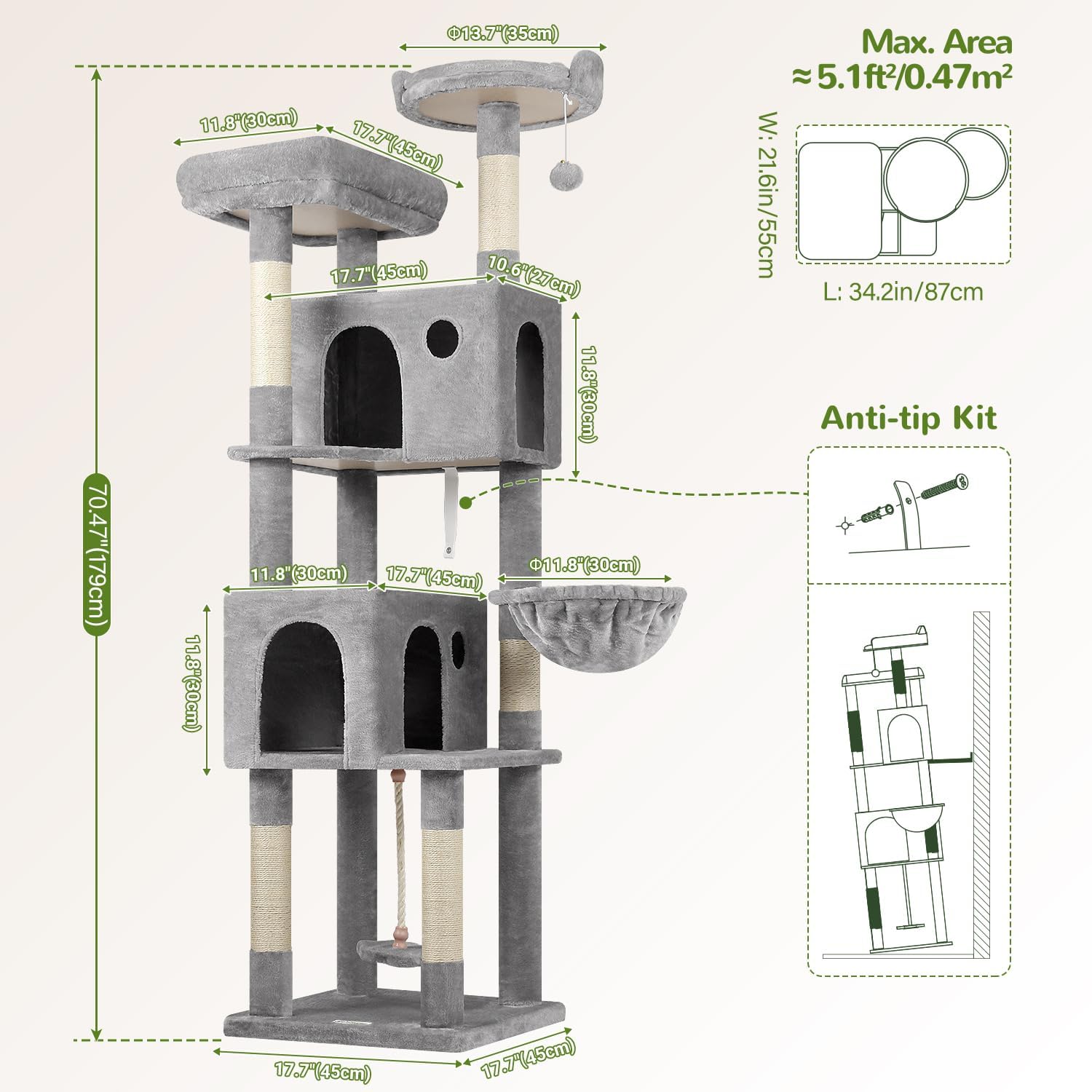 Φ13.7"(35cm)

Max. Area
≈5.1ft²/0.47m²

W: 21.6in/55cm

L: 34.2in/87cm

11.8"(30cm)

17.7"(45cm)

17.7"(45cm)

10.6"(27cm)

11.8"(30cm)

Anti-tip Kit

70.47"(179cm)

11.8"(30cm)

17.7"(45cm)

Φ11.8"(30cm)

11.8"(30cm)

17.7"(45cm)

17.7"(45cm)