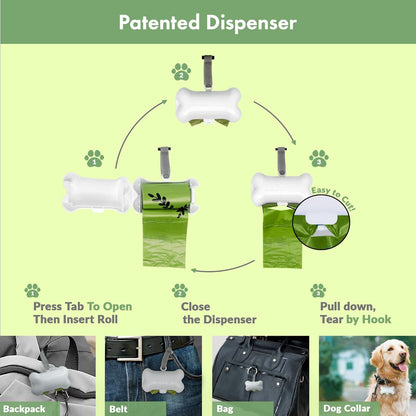 Patented Dispenser

2

1

3

Easy to Cut!

1
Press Tab To Open Then Insert Roll

2
Close the Dispenser

3
Pull down, Tear by Hook

Backpack

Belt

Bag

Dog Collar