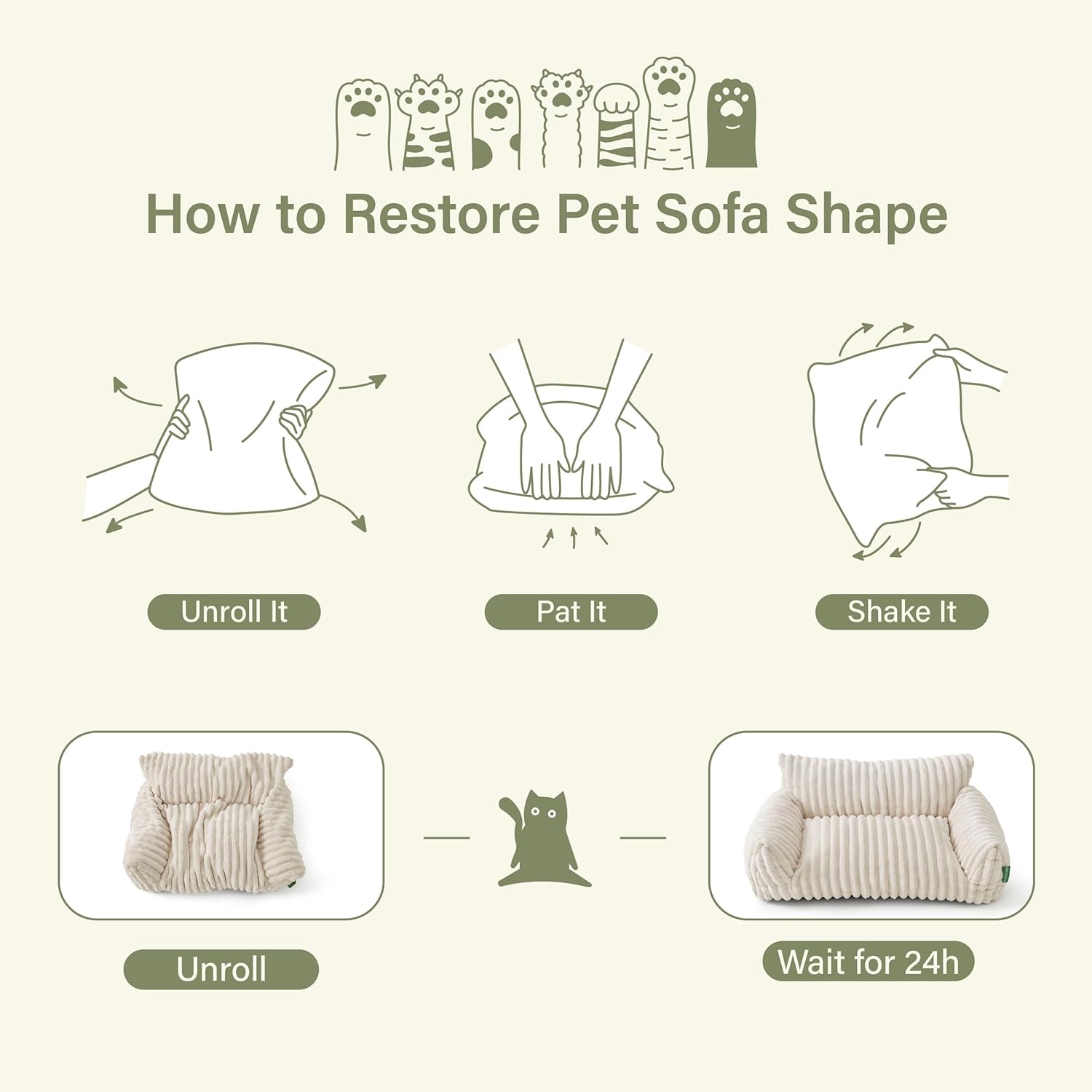 How to Restore Pet Sofa Shape

Unroll It

Pat It

Shake It

Unroll

Wait for 24h