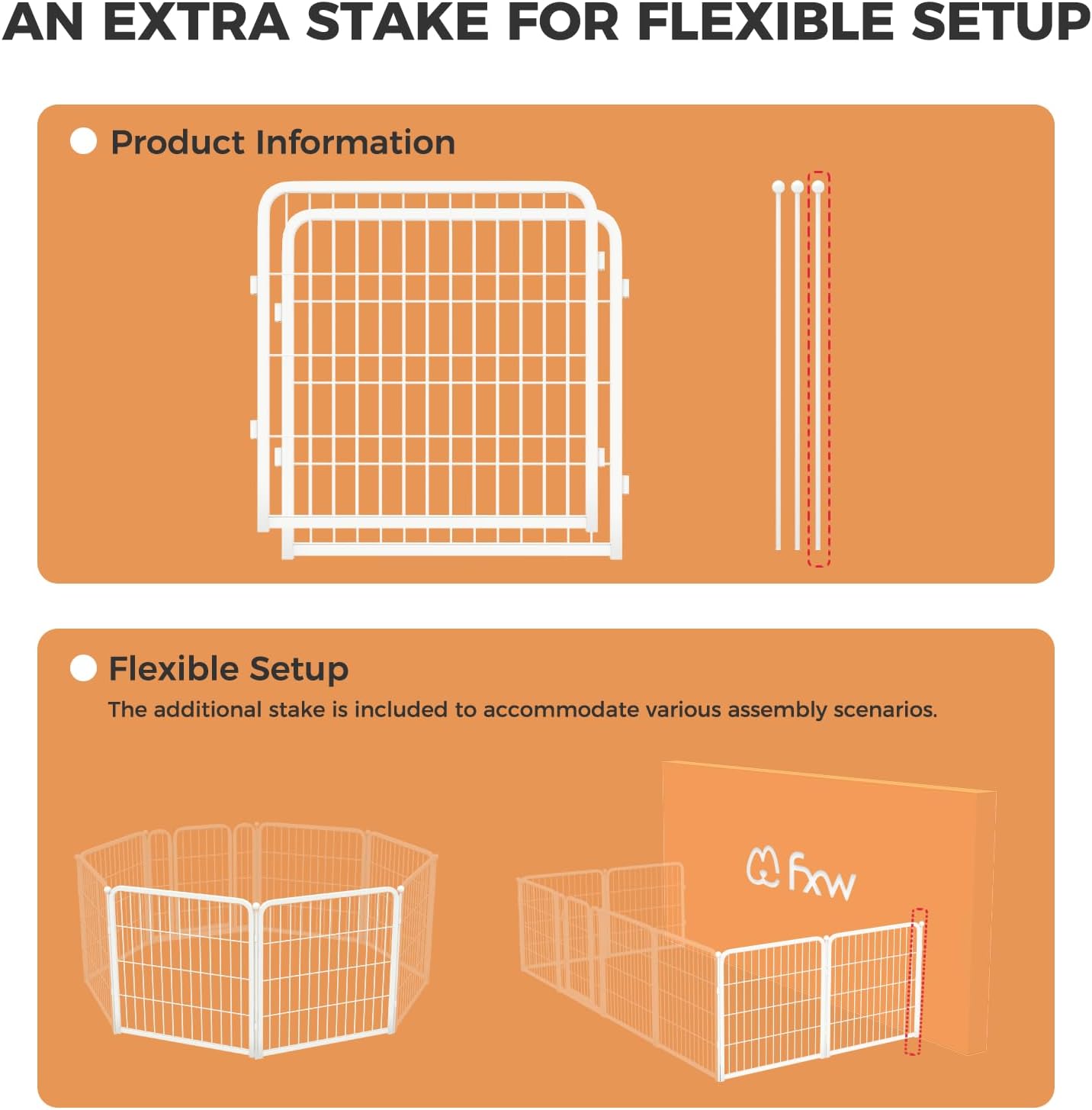 AN EXTRA STAKE FOR FLEXIBLE SETUP

Product Information

Flexible Setup

The additional stake is included to accommodate various assembly scenarios.

fxw