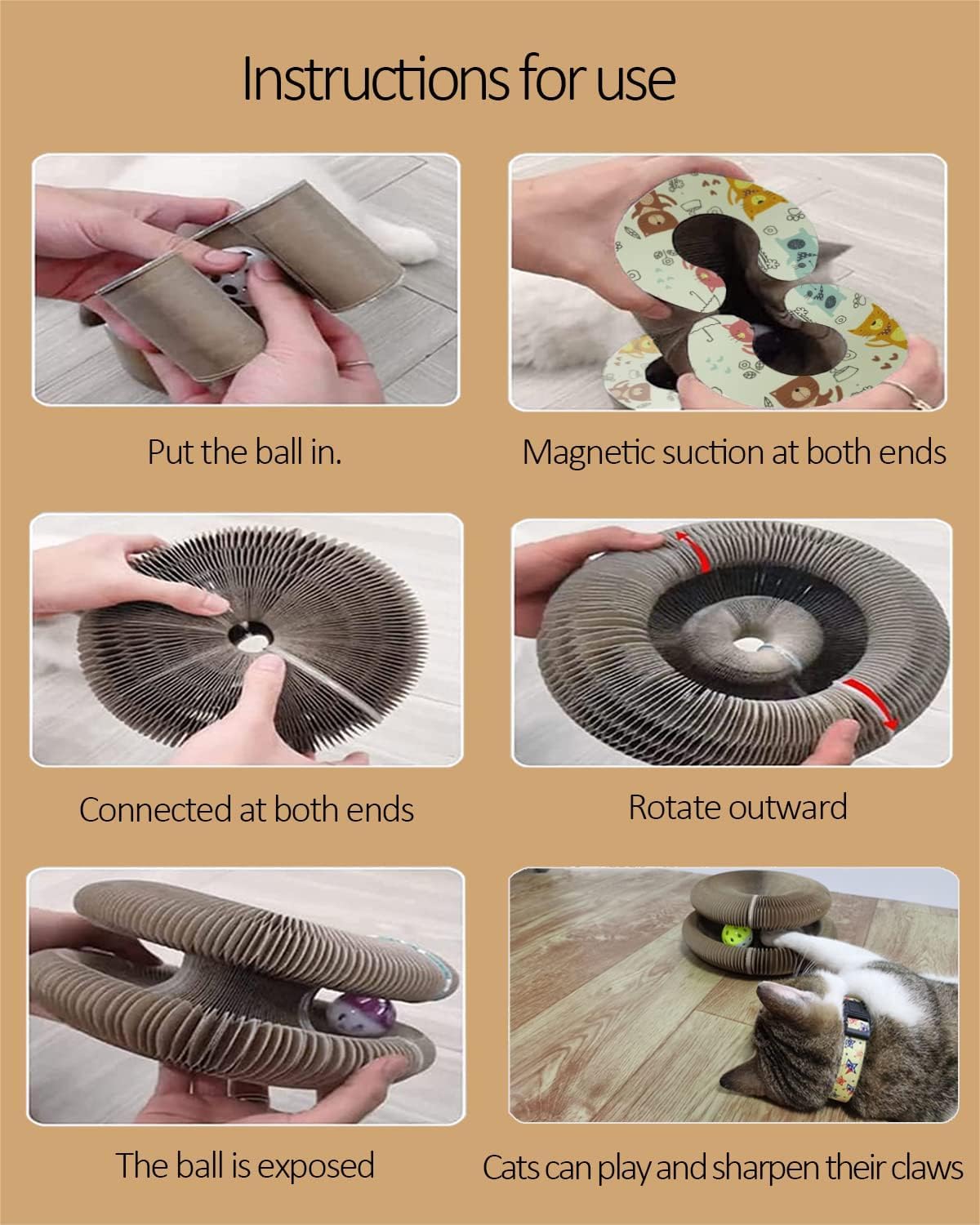 Instructions for use

Put the ball in.

Magnetic suction at both ends

Connected at both ends

Rotate outward

The ball is exposed

Cats can play and sharpen their claws