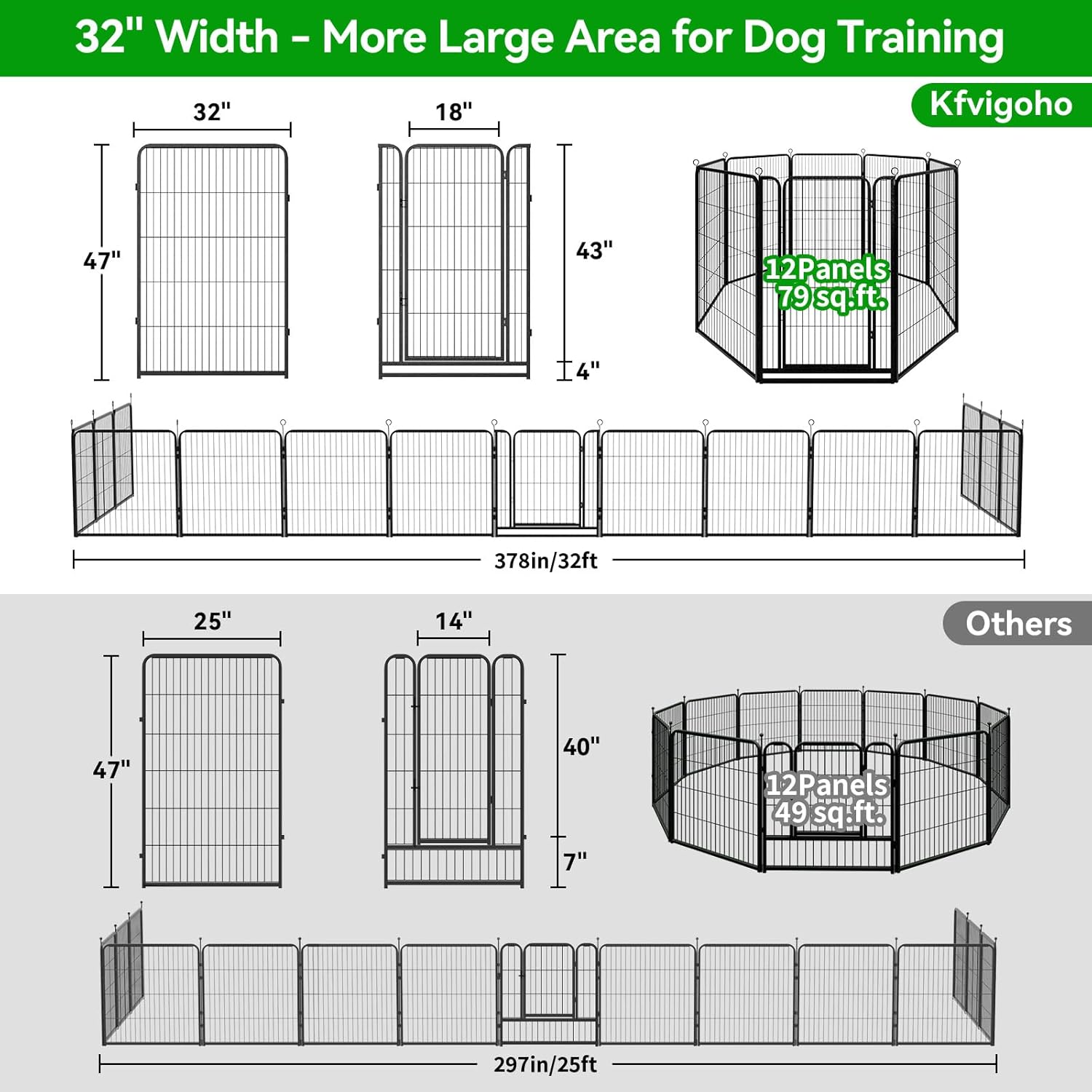 32" Width - More Large Area for Dog Training

Kfvigoho

32"

47"

18"

43"

4"

12Panels
79 sq.ft.

378in/32ft

Others

25"

47"

14"

40"

7"

12Panels
49 sq.ft.

297in/25ft