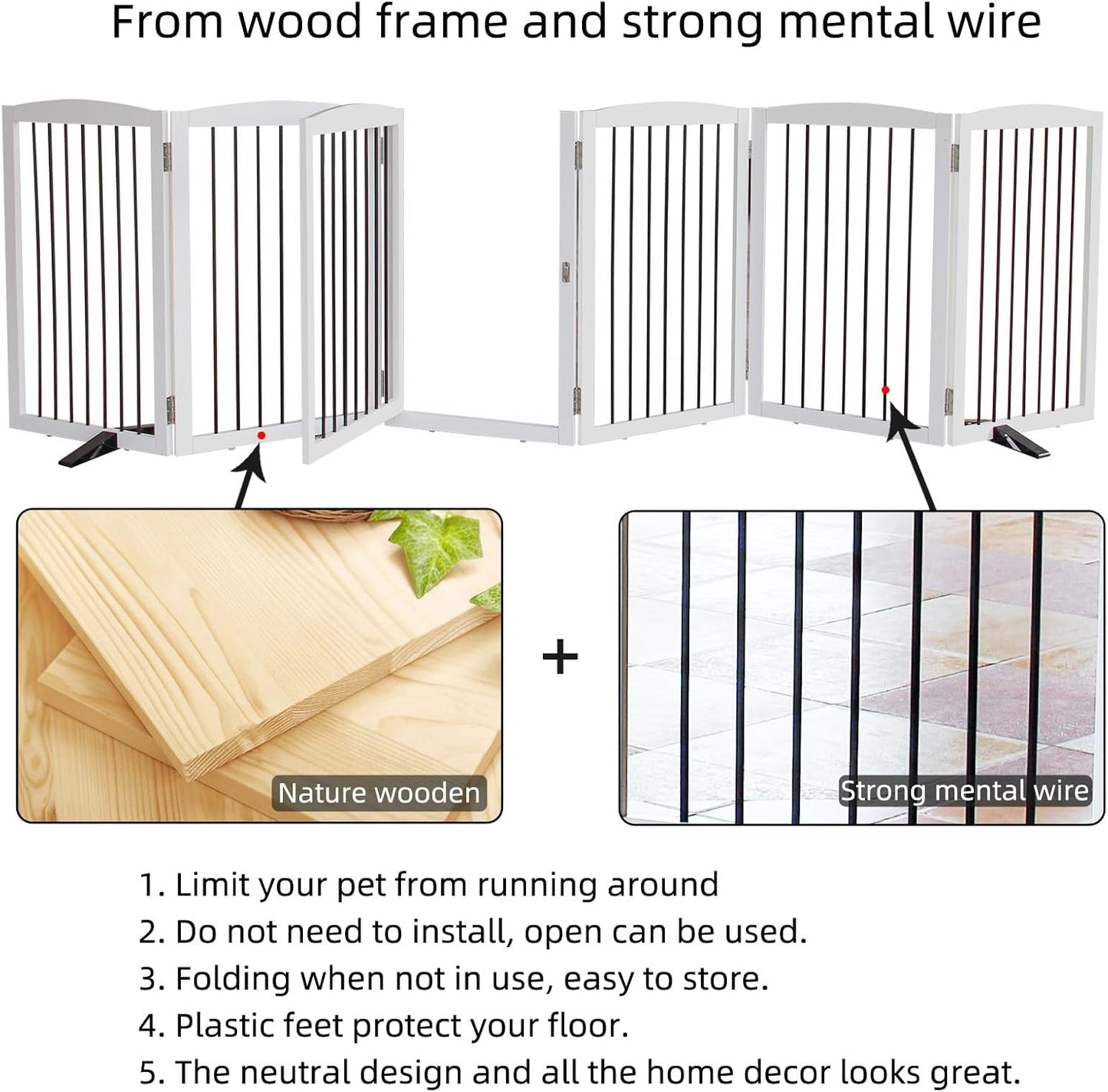 From wood frame and strong mental wire

Nature wooden

+

Strong mental wire

1. Limit your pet from running around
2. Do not need to install, open can be used.
3. Folding when not in use, easy to store.
4. Plastic feet protect your floor.
5. The neutral design and all the home decor looks great.