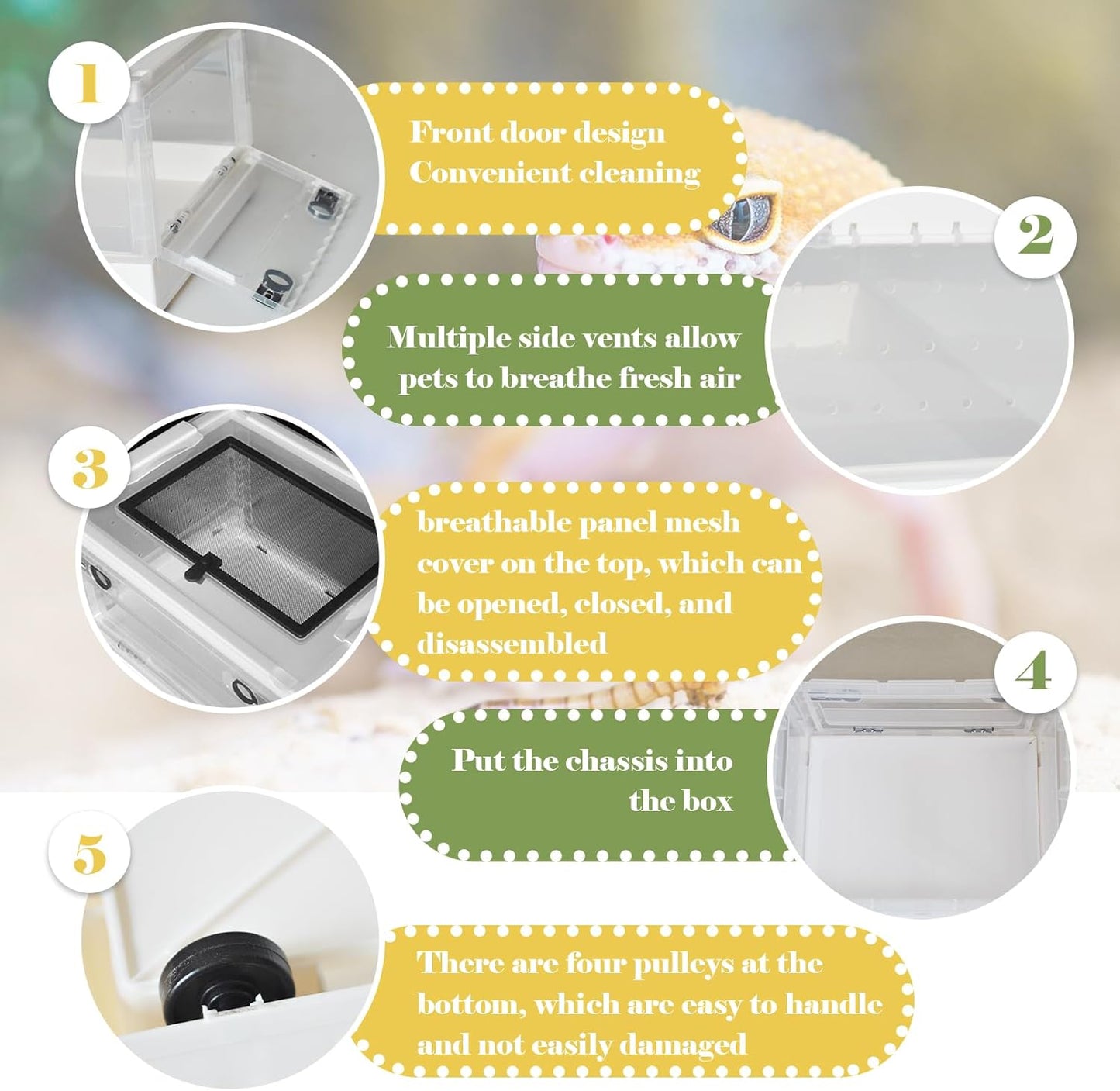 1

Front door design
Convenient cleaning

2

Multiple side vents allow pets to breathe fresh air

3

breathable panel mesh cover on the top, which can be opened, closed, and disassembled

4

Put the chassis into the box

5

There are four pulleys at the bottom, which are easy to handle and not easily damaged