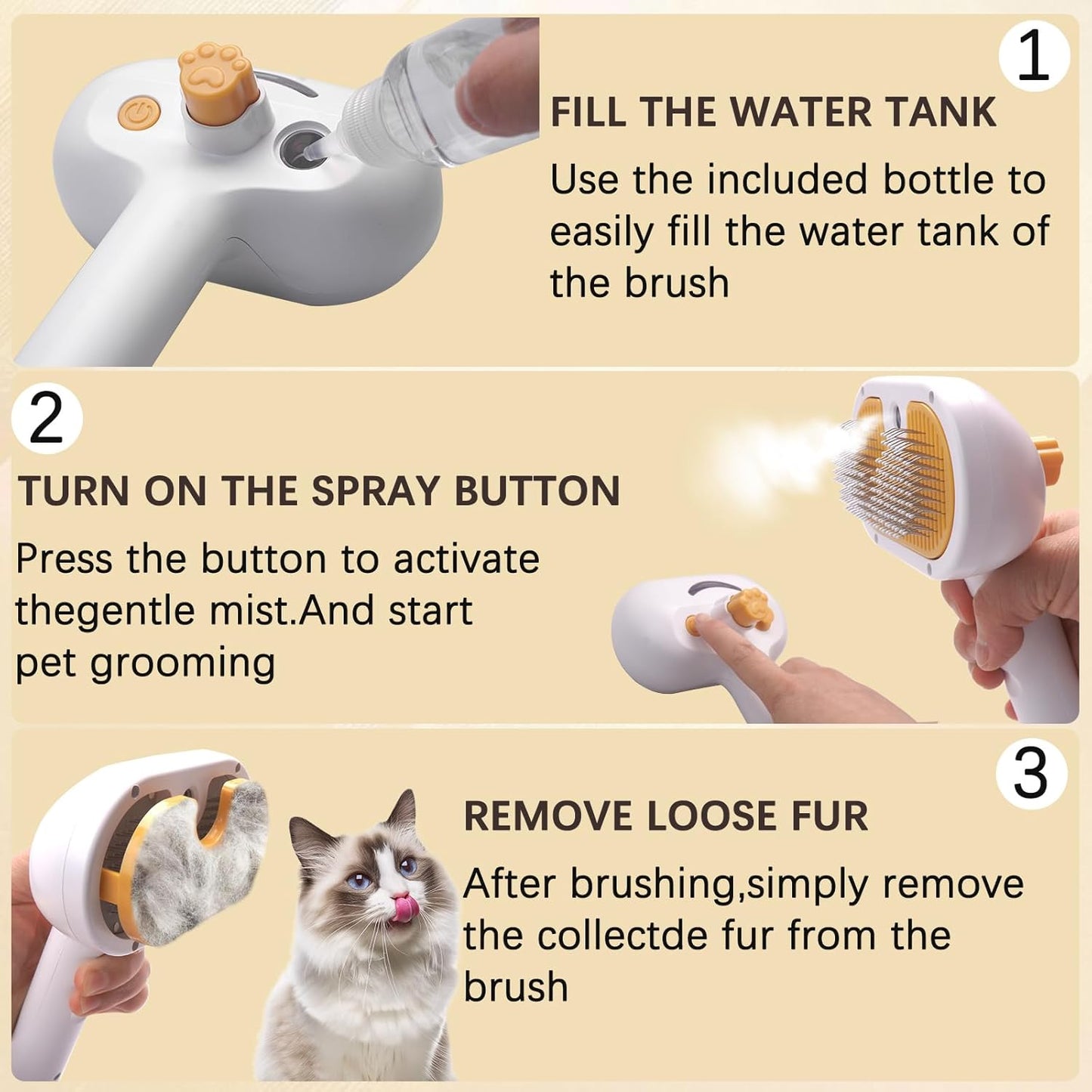 1

FILL THE WATER TANK

Use the included bottle to easily fill the water tank of the brush

2

TURN ON THE SPRAY BUTTON

Press the button to activate thegentle mist.And start pet grooming

3

REMOVE LOOSE FUR

After brushing,simply remove the collectde fur from the brush