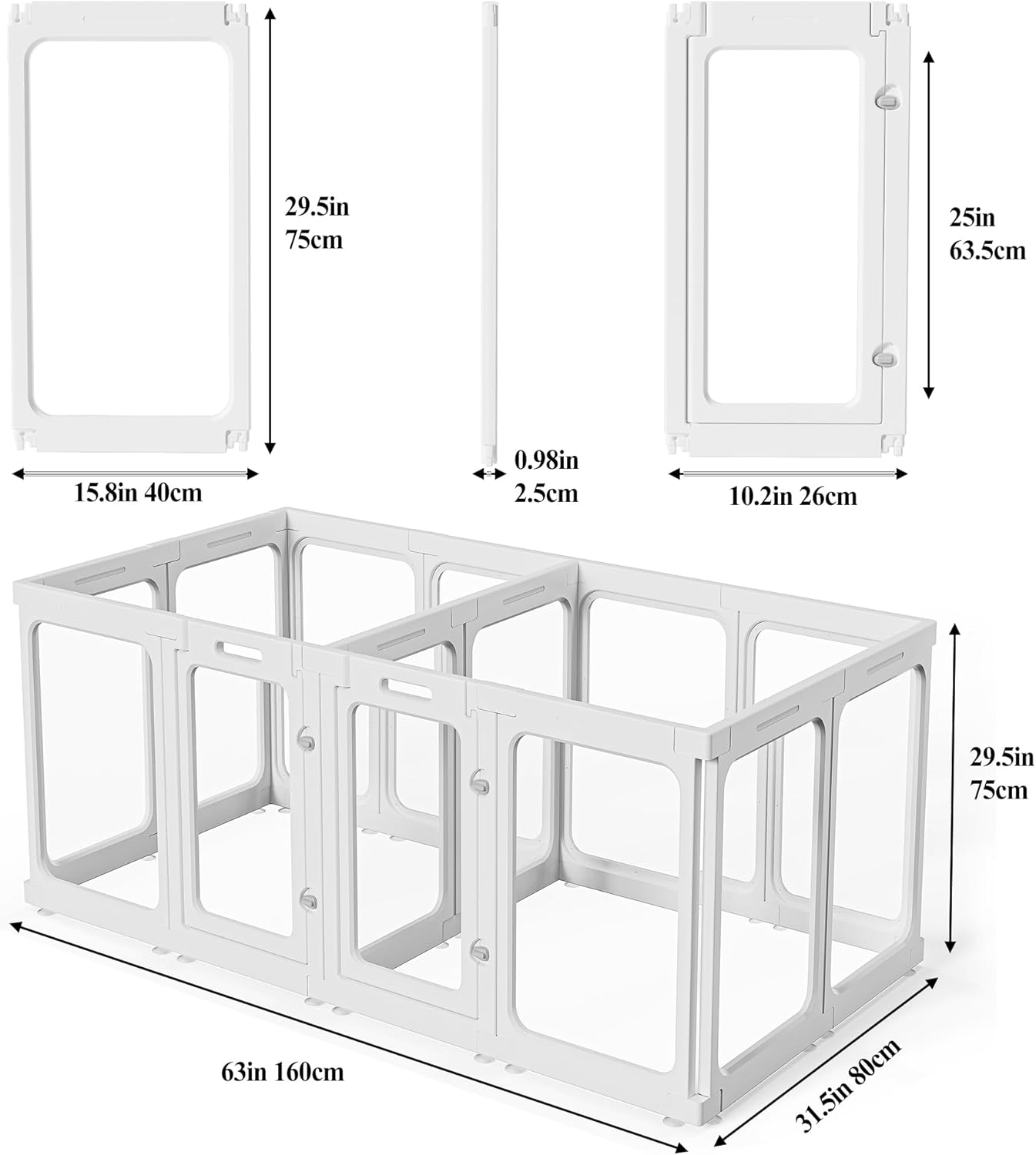 29.5in
75cm

15.8in 40cm

0.98in
2.5cm

25in
63.5cm

10.2in 26cm

29.5in
75cm

63in 160cm

31.5in 80cm