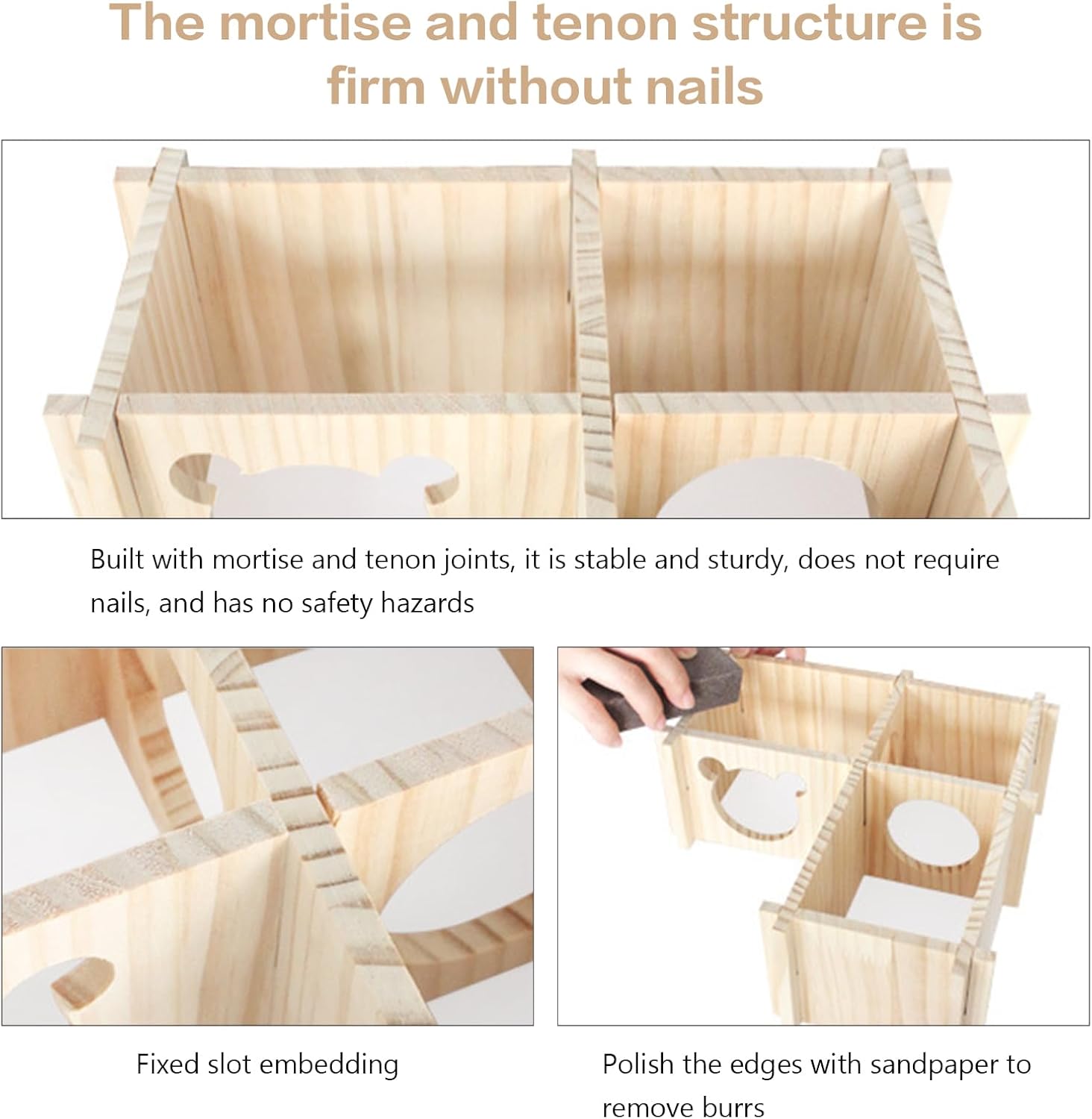 The mortise and tenon structure is firm without nails

Built with mortise and tenon joints, it is stable and sturdy, does not require nails, and has no safety hazards

Fixed slot embedding

Polish the edges with sandpaper to remove burrs