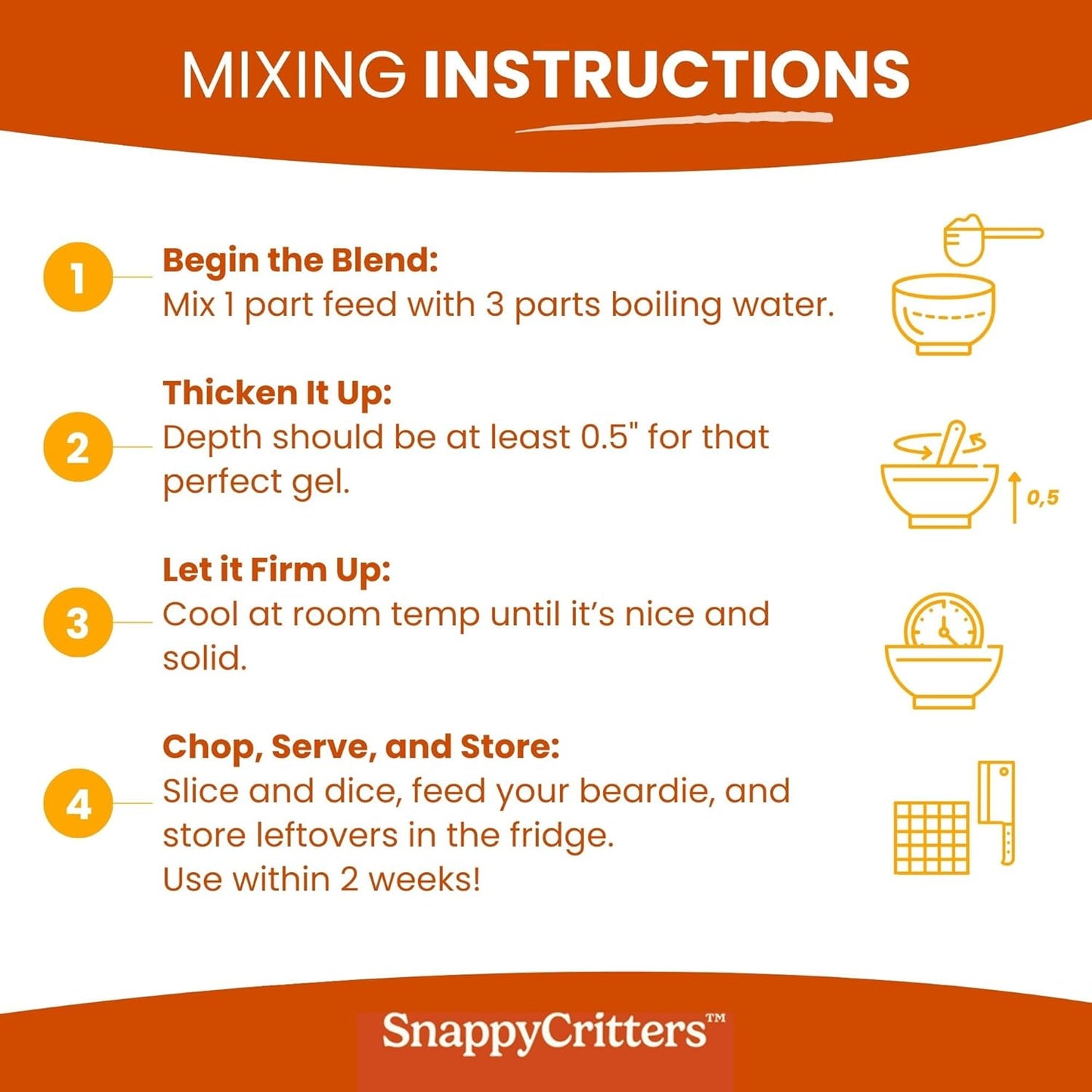 MIXING INSTRUCTIONS

1

Begin the Blend:
Mix 1 part feed with 3 parts boiling water.

2

Thicken It Up:
Depth should be at least 0.5" for that perfect gel.

0,5

3

Let it Firm Up:
Cool at room temp until it's nice and solid.

4

Chop, Serve, and Store:
Slice and dice, feed your beardie, and store leftovers in the fridge.
Use within 2 weeks!

SnappyCritters™