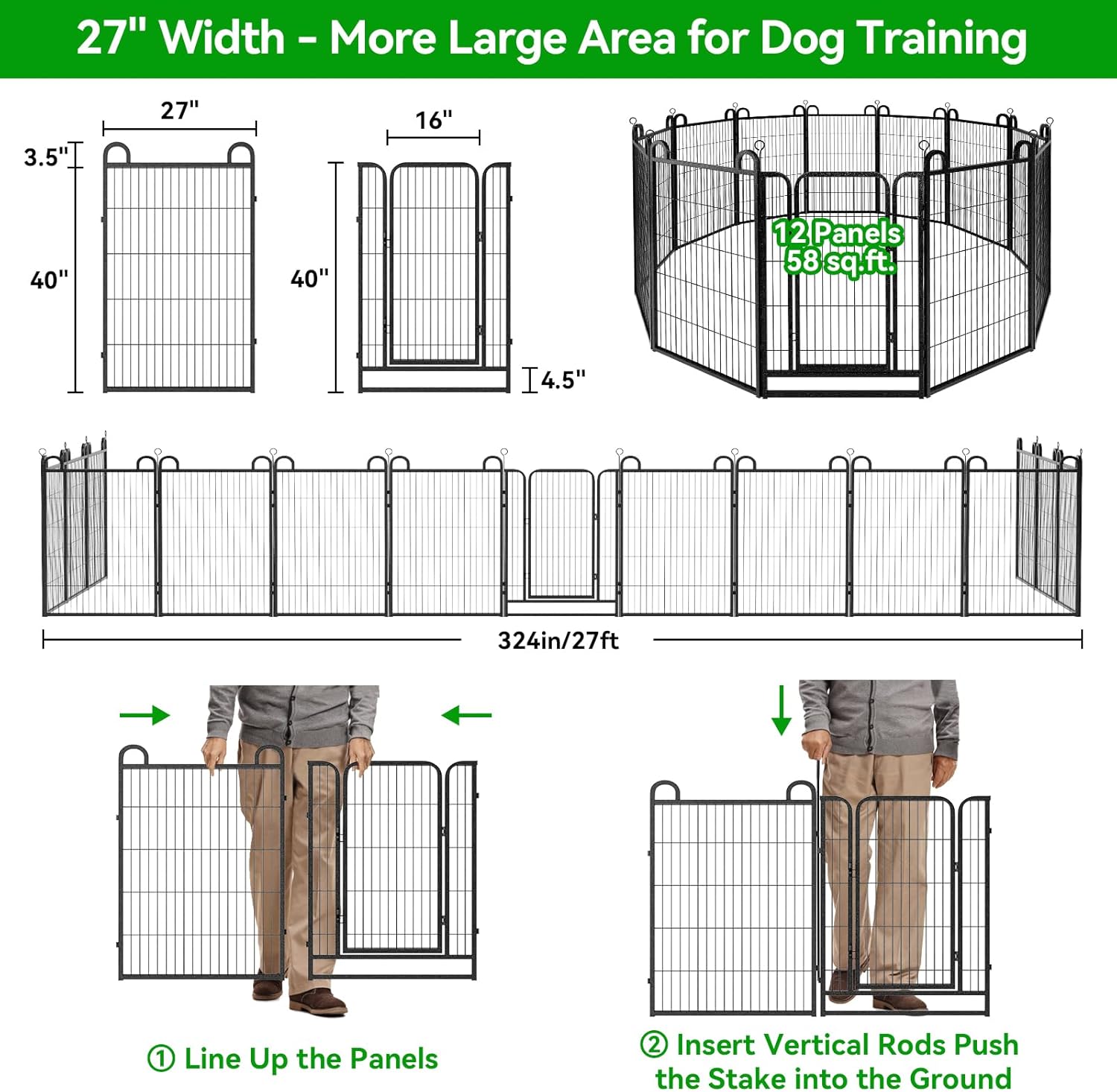 27" Width - More Large Area for Dog Training

27"
3.5"
40"

16"
40"
4.5"

12 Panels
58 sq.ft.

324in/27ft

① Line Up the Panels

② Insert Vertical Rods Push the Stake into the Ground