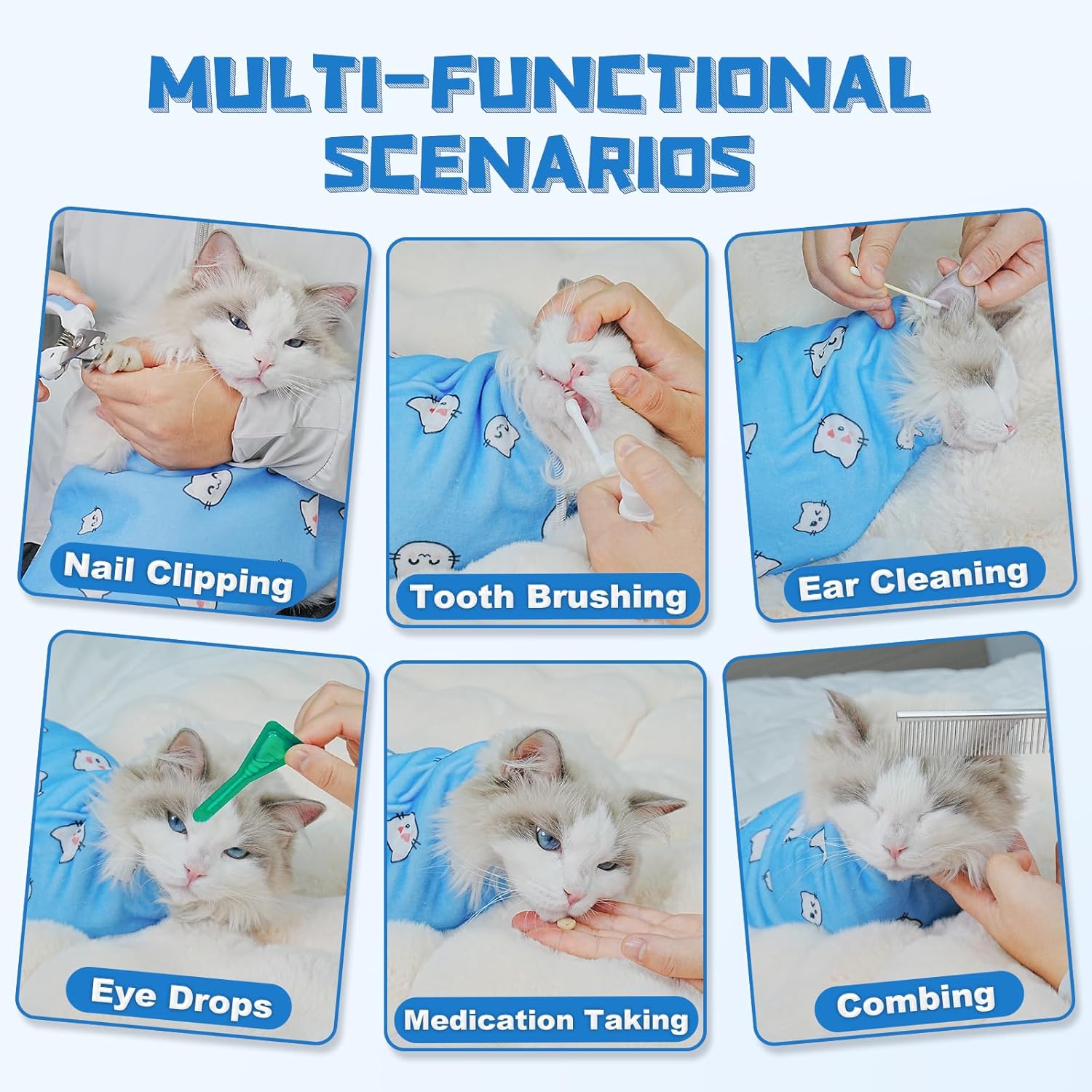 MULTI-FUNCTIONAL SCENARIOS

Nail Clipping

Tooth Brushing

Ear Cleaning

Eye Drops

Medication Taking

Combing