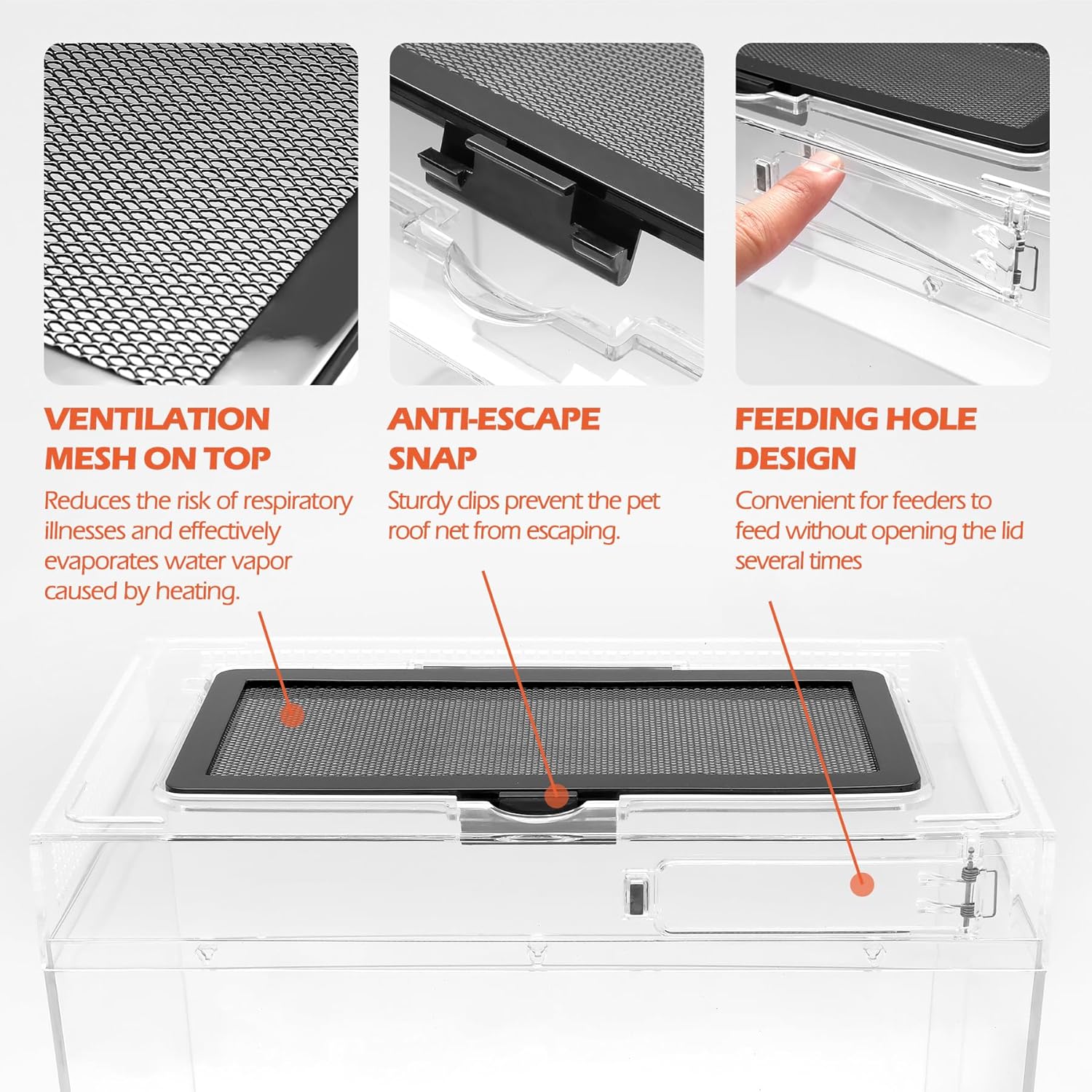 VENTILATION MESH ON TOP

Reduces the risk of respiratory illnesses and effectively evaporates water vapor caused by heating.

ANTI-ESCAPE SNAP

Sturdy clips prevent the pet roof net from escaping.

FEEDING HOLE DESIGN

Convenient for feeders to feed without opening the lid several times