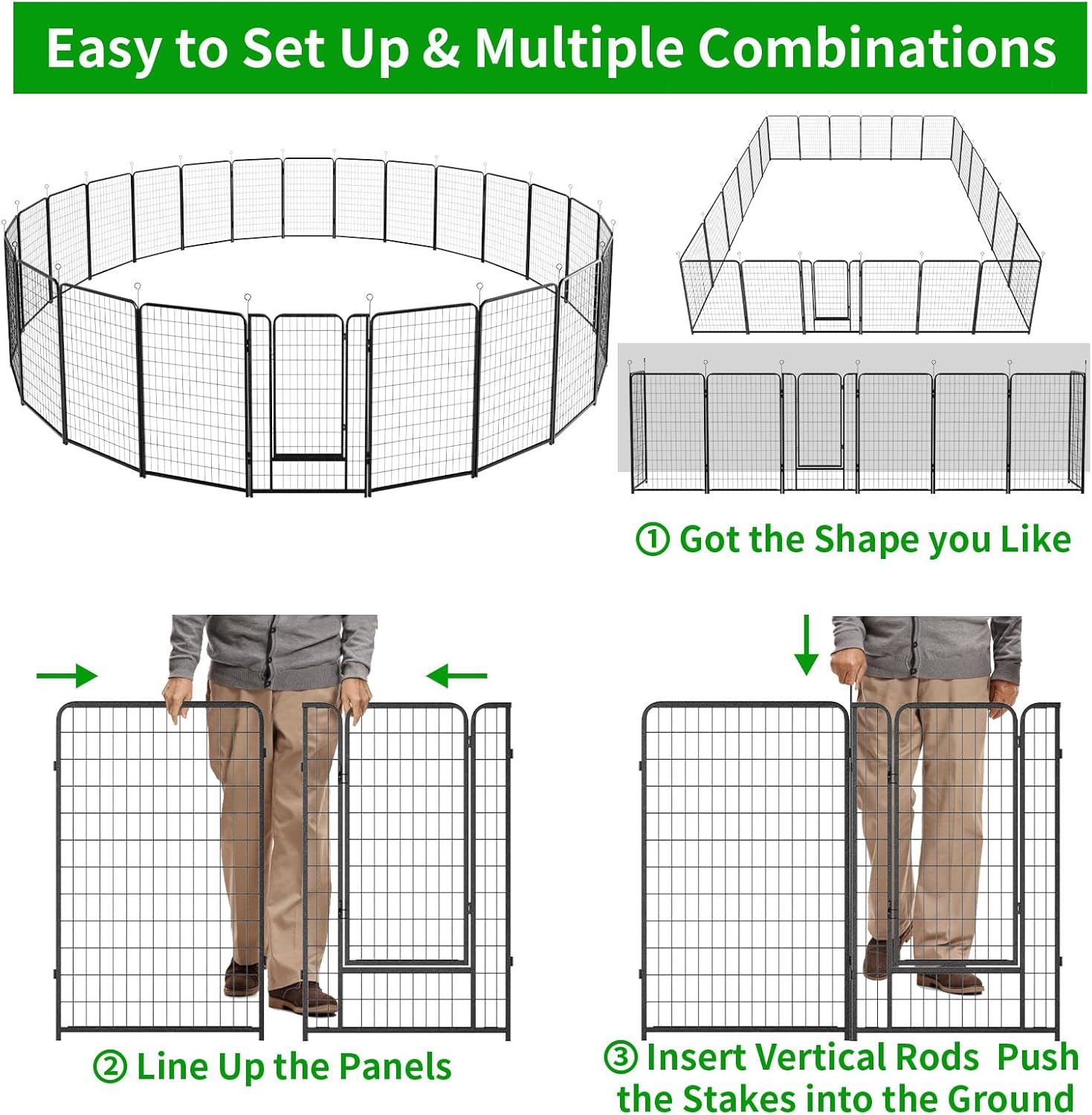 Easy to Set Up & Multiple Combinations

① Got the Shape you Like

② Line Up the Panels

③ Insert Vertical Rods Push the Stakes into the Ground