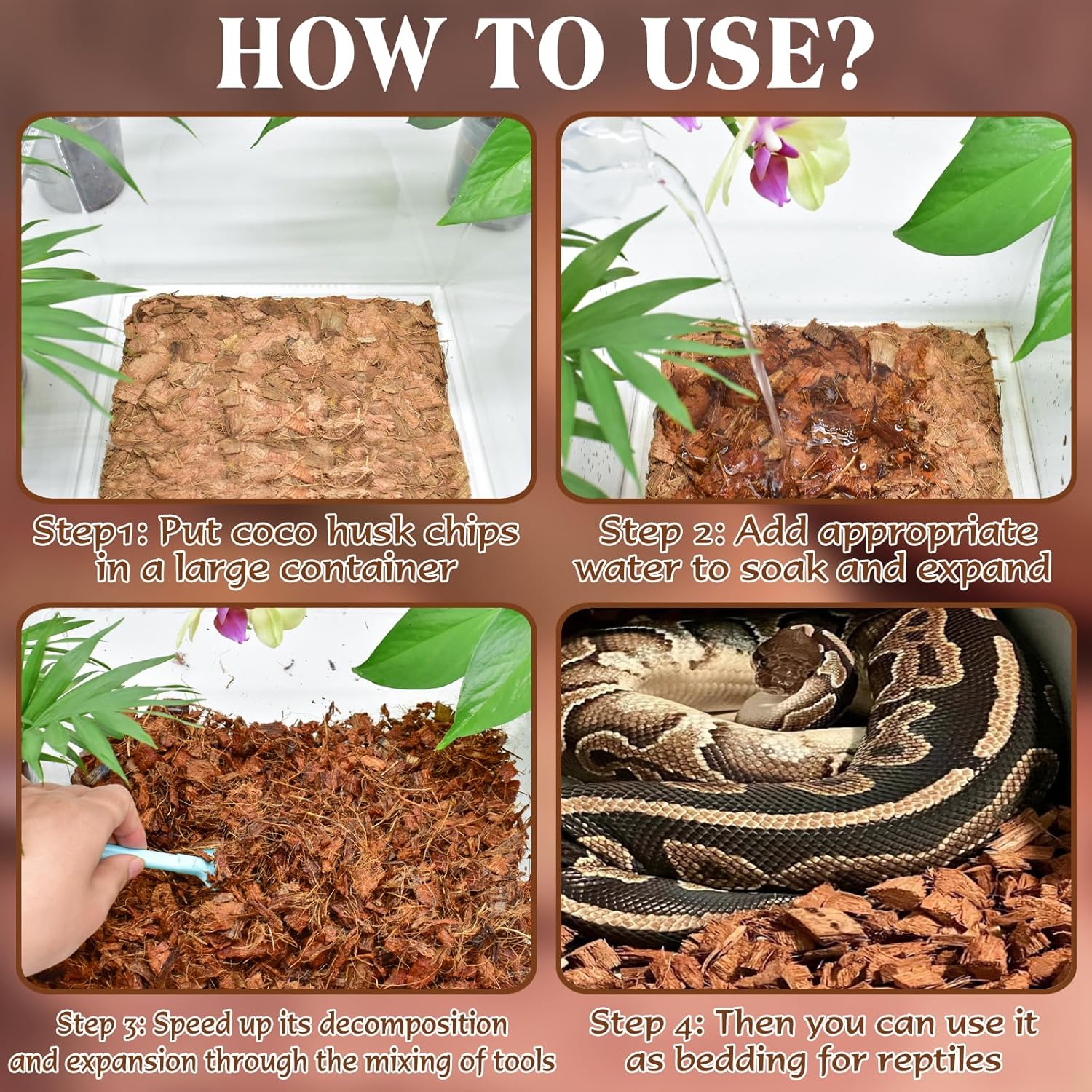 HOW TO USE?

Step1: Put coco husk chips in a large container

Step 2: Add appropriate water to soak and expand

Step 3: Speed up its decomposition and expansion through the mixing of tools

Step 4: Then you can use it as bedding for reptiles