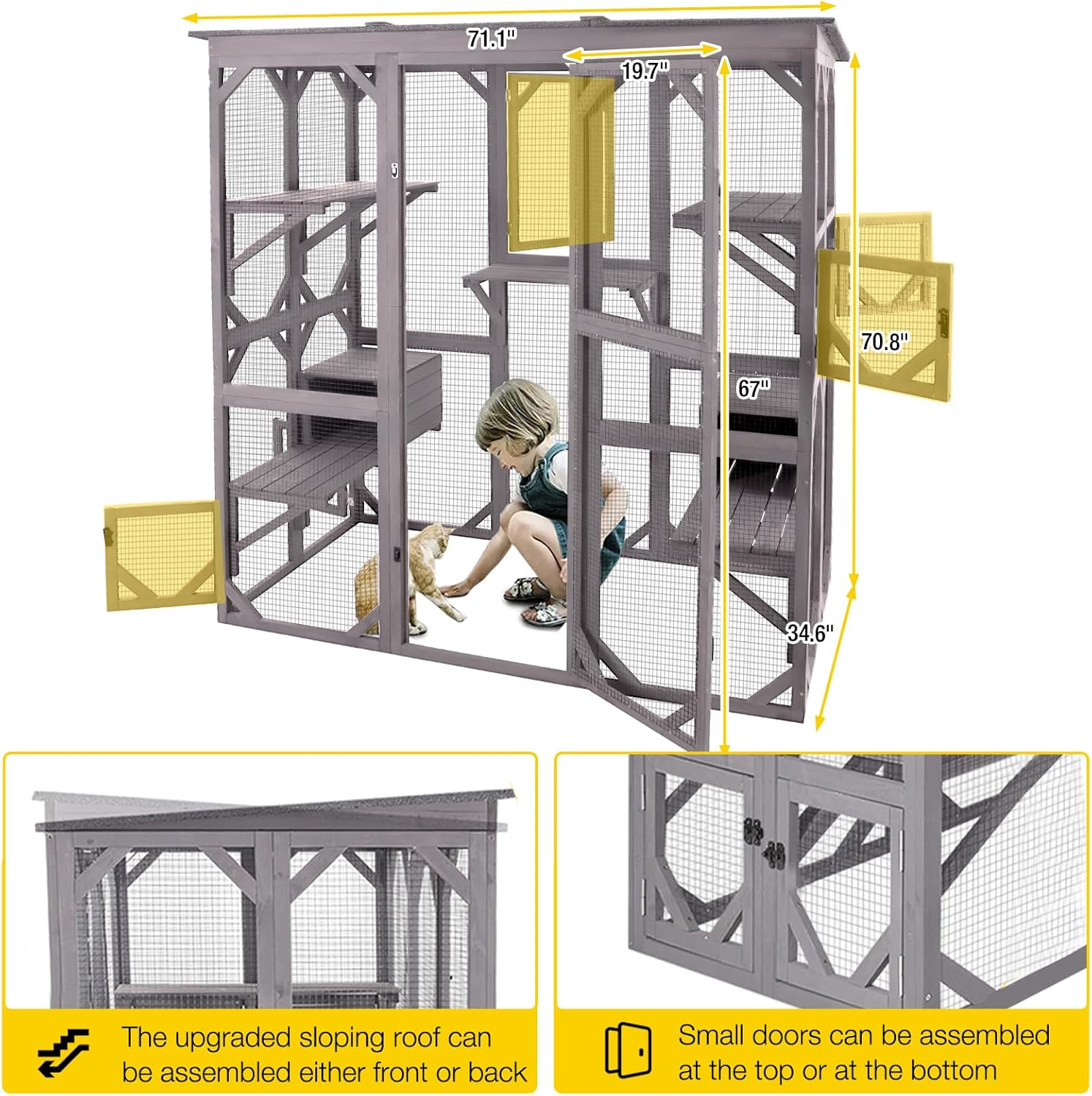 71.1"

19.7"

70.8"

67"

34.6"

The upgraded sloping roof can be assembled either front or back

Small doors can be assembled at the top or at the bottom