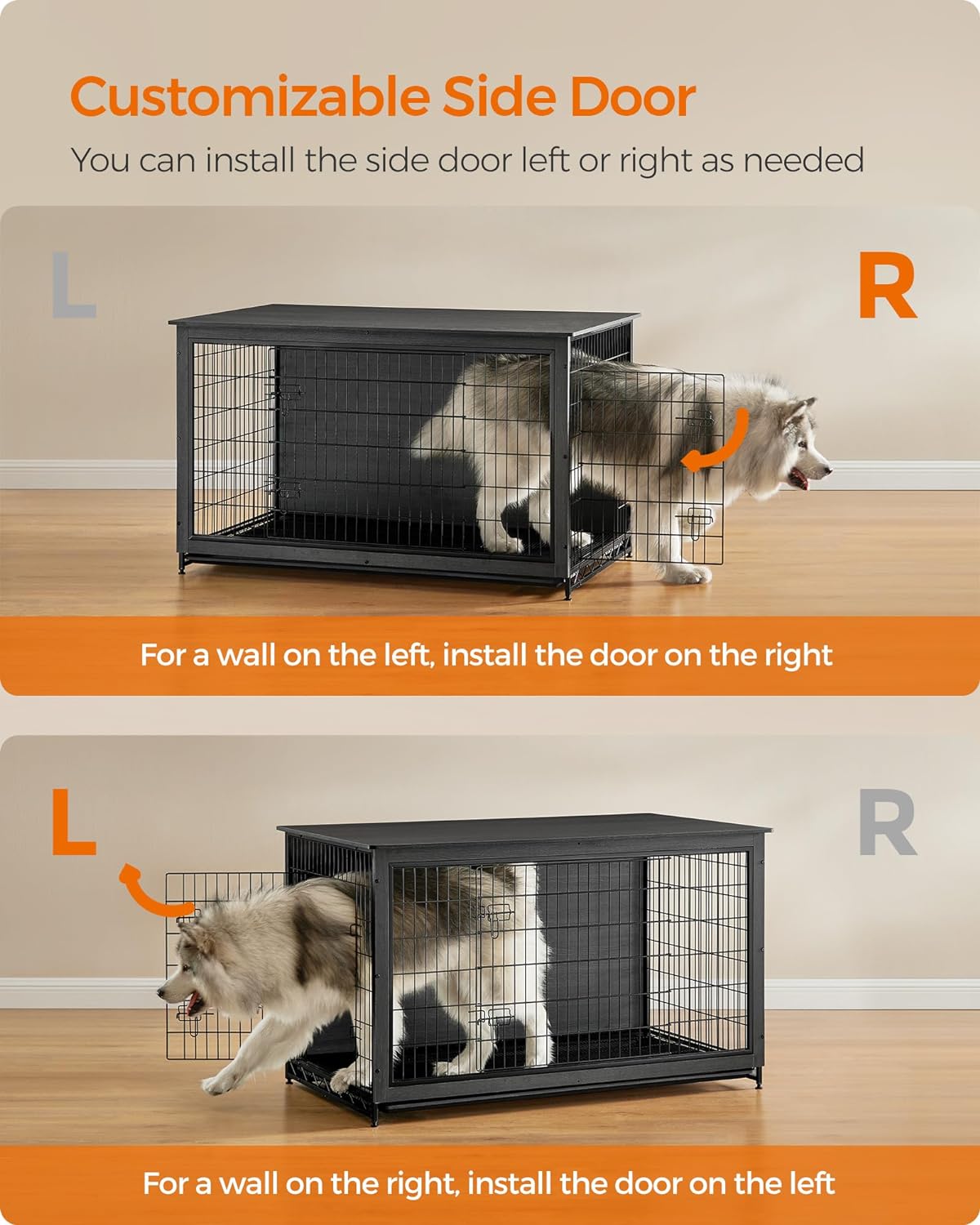 Customizable Side Door
You can install the side door left or right as needed

L

R

For a wall on the left, install the door on the right

L

R

For a wall on the right, install the door on the left