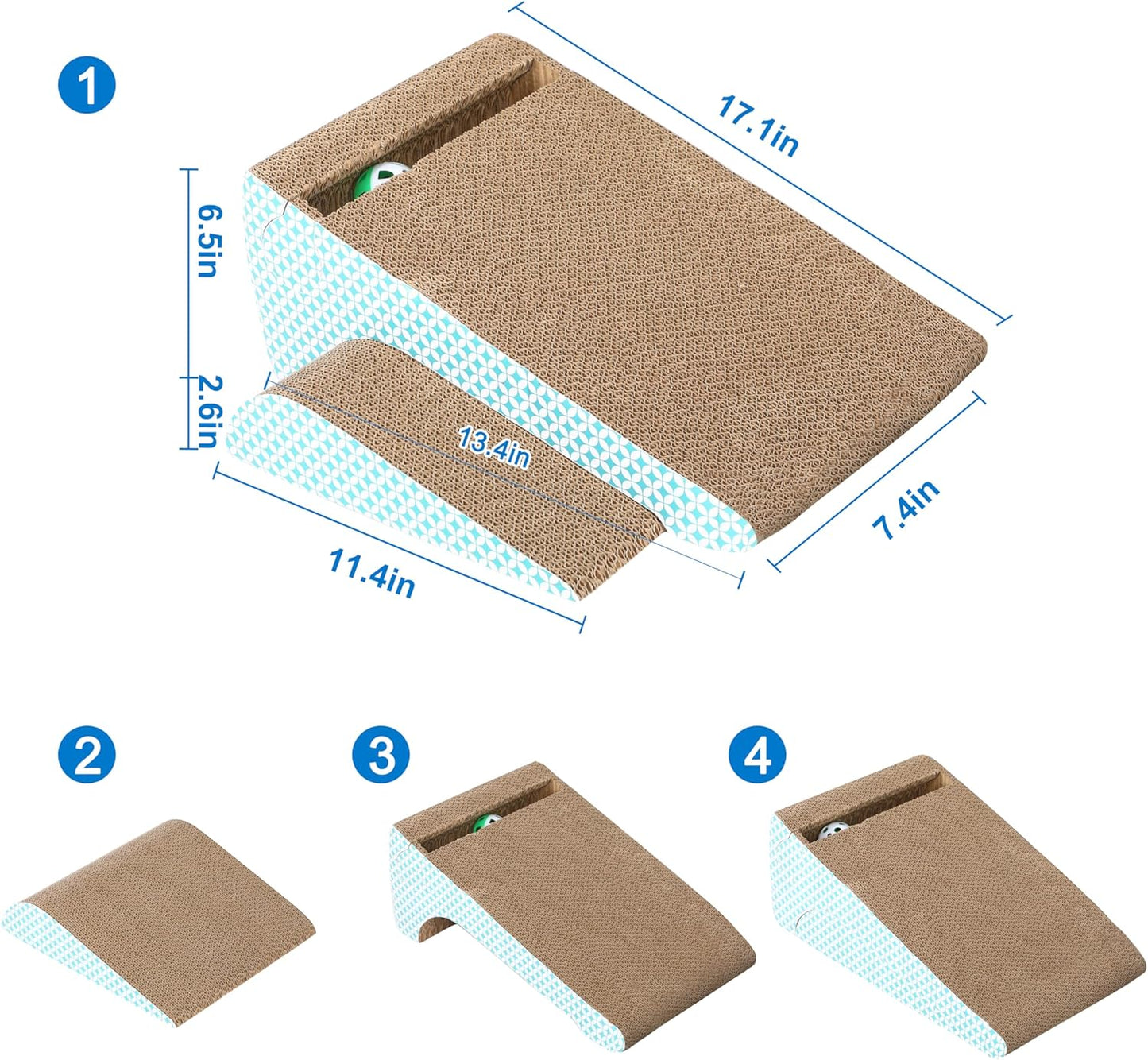 1

17.1in

6.5in

2.6in

13.4in

7.4in

11.4in

2

3

4